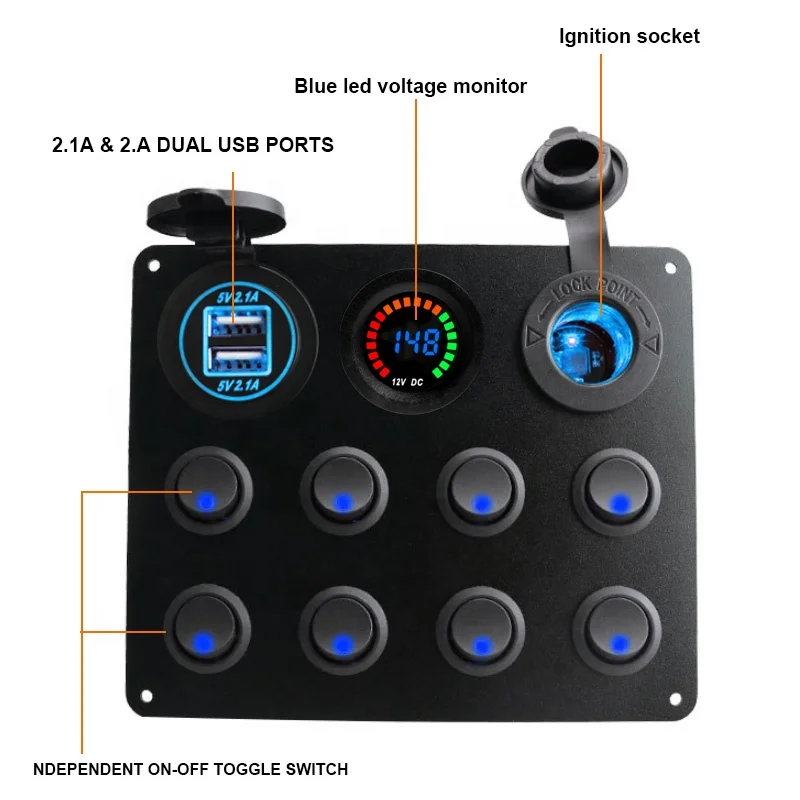 Ignition socket

Blue led voltage monitor

2.1A & 2.A DUAL USB PORTS

5V 2.1A

5V 2.1A

148

12V DC

LOCK POINT

NDEPENDENT ON-OFF TOGGLE SWITCH