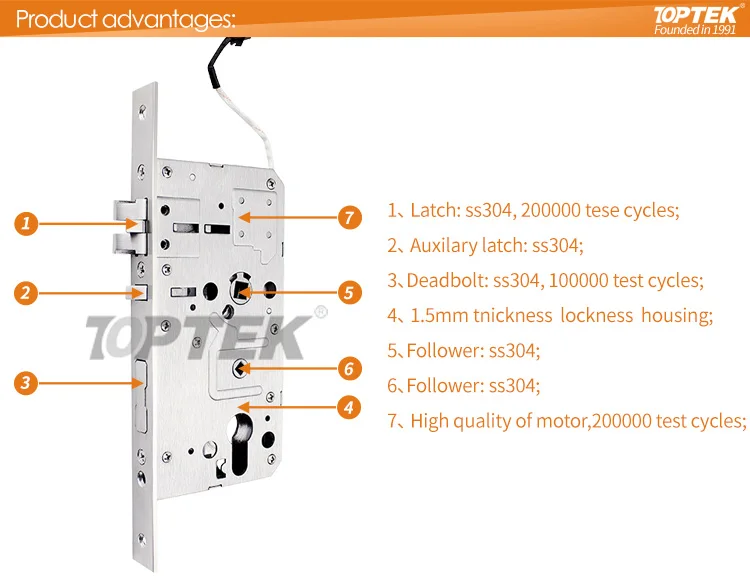 Product advantages:

TOPTEK
Founded in 1991

1

2

3

7

5

6

4

TOPTEK®

1、Latch: ss304, 200000 tese cycles;

2、Auxilary latch: ss304;

3、Deadbolt: ss304, 100000 test cycles;

4、1.5mm tnickness lockness housing;

5、Follower: ss304;

6、Follower: ss304;

7、High quality of motor,200000 test cycles;