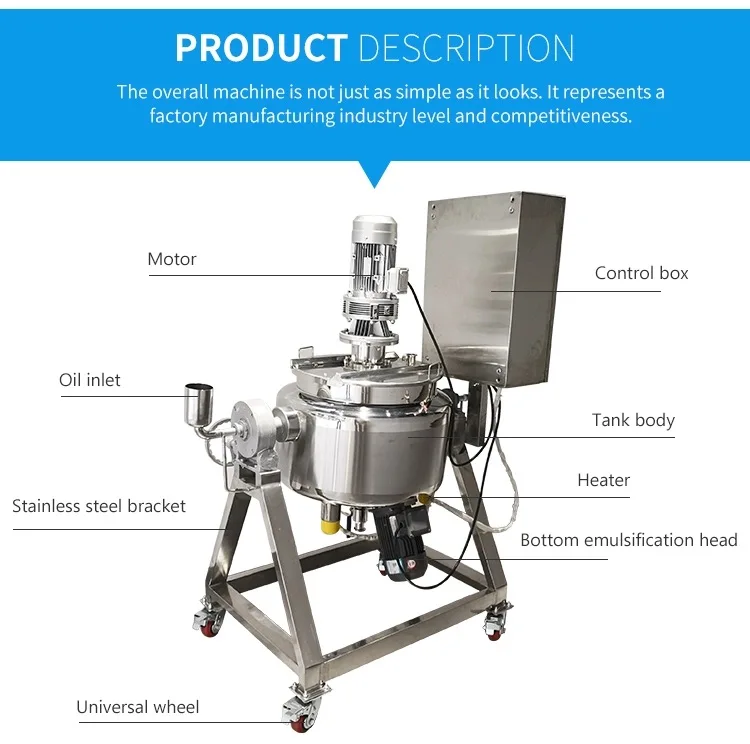 PRODUCT DESCRIPTION

The overall machine is not just as simple as it looks. It represents a factory manufacturing industry level and competitiveness.

Motor

Control box

Oil inlet

Tank body

Heater

Stainless steel bracket

Bottom emulsification head

Universal wheel