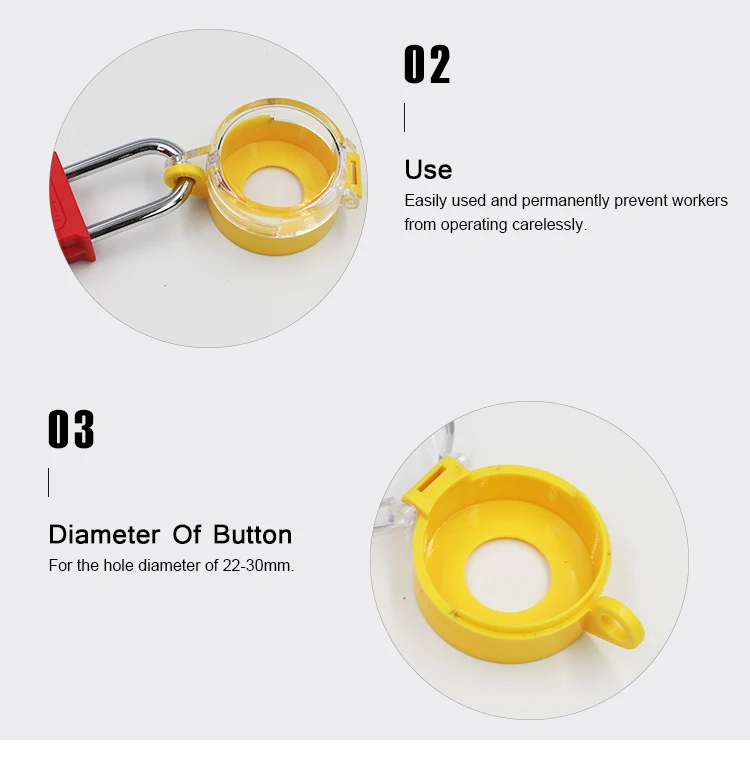 02

Use

Easily used and permanently prevent workers from operating carelessly.

03

Diameter Of Button

For the hole diameter of 22-30mm.