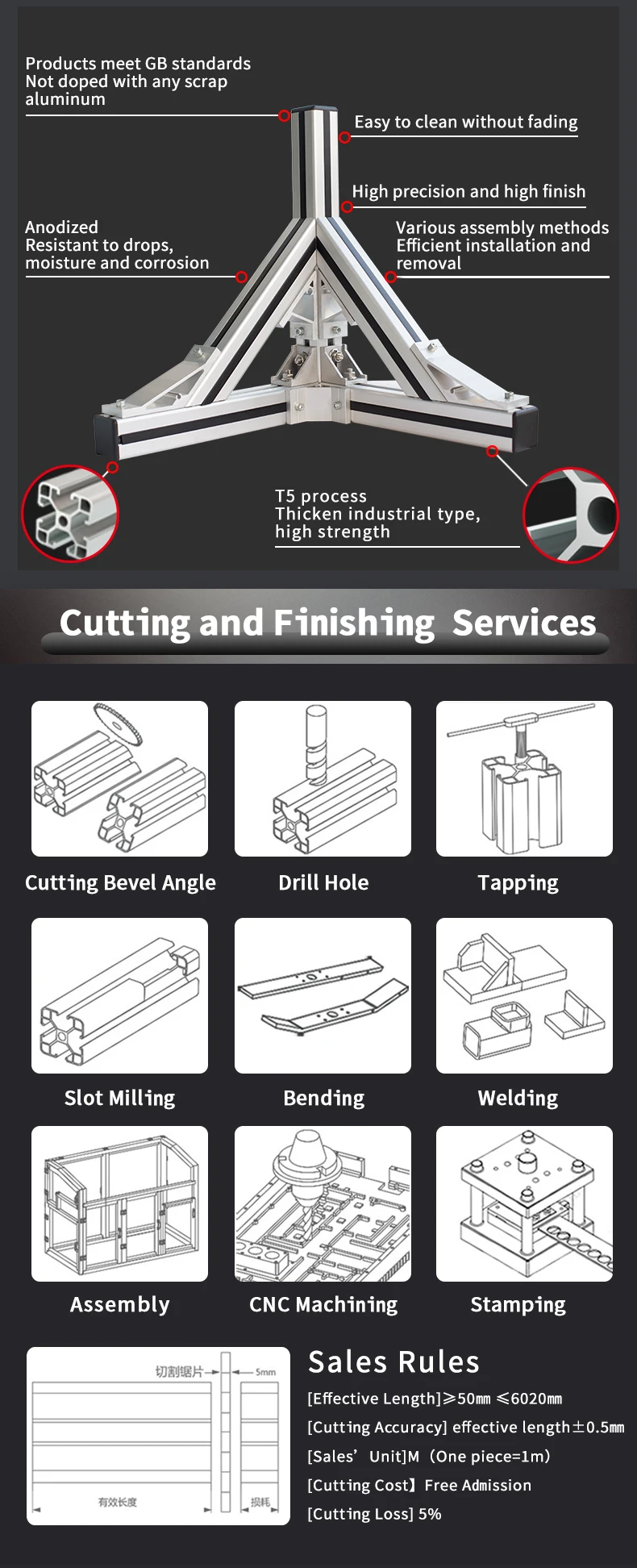 Products meet GB standards
Not doped with any scrap aluminum

Easy to clean without fading

High precision and high finish

Anodized
Resistant to drops, moisture and corrosion

Various assembly methods
Efficient installation and removal

T5 process
Thicken industrial type, high strength

Cutting and Finishing Services

Cutting Bevel Angle

Drill Hole

Tapping

Slot Milling

Bending

Welding

Assembly

CNC Machining

Stamping

切割锯片
5mm
有效长度
损耗

Sales Rules
[Effective Length]≥50㎜ ≤6020㎜
[Cutting Accuracy] effective length±0.5㎜
[Sales' Unit]M (One piece=1m)
[Cutting Cost】Free Admission
[Cutting Loss] 5%