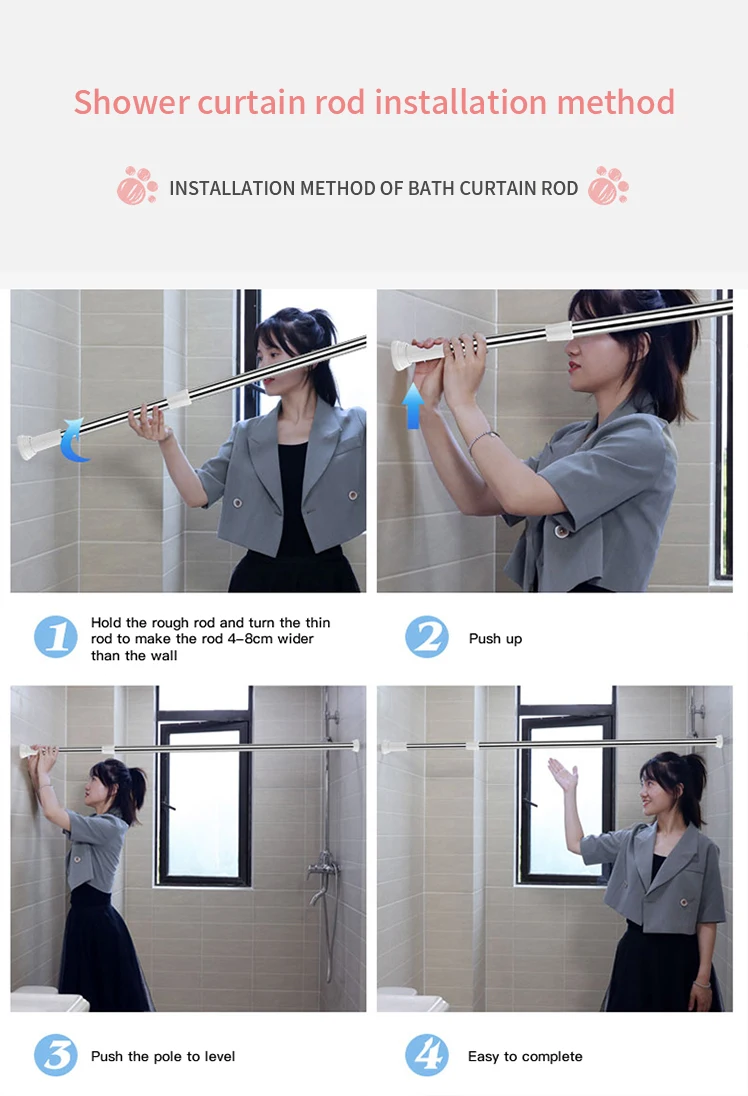 Shower curtain rod installation method

INSTALLATION METHOD OF BATH CURTAIN ROD

1 Hold the rough rod and turn the thin rod to make the rod 4–8cm wider than the wall

2 Push up

3 Push the pole to level

4 Easy to complete