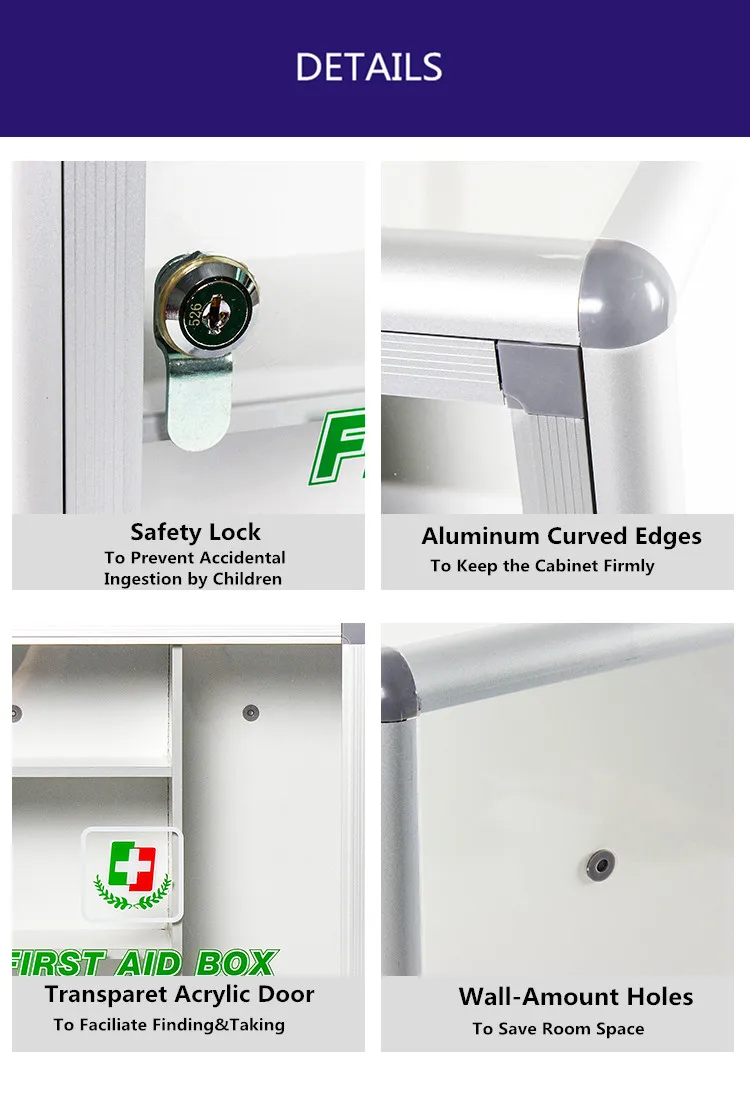 DETAILS

526

FI

Safety Lock
To Prevent Accidental Ingestion by Children

Aluminum Curved Edges
To Keep the Cabinet Firmly

FIRST AID BOX

Transparet Acrylic Door
To Faciliate Finding&Taking

Wall-Amount Holes
To Save Room Space