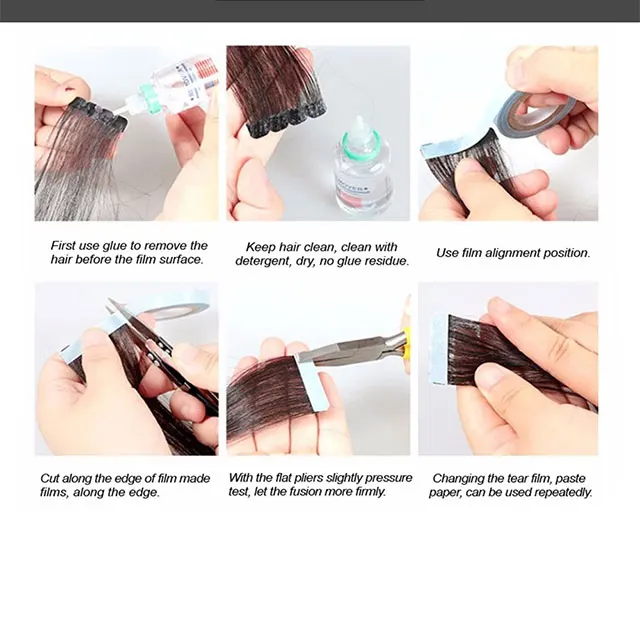 First use glue to remove the hair before the film surface.

Keep hair clean, clean with detergent, dry, no glue residue.

Use film alignment position.

Cut along the edge of film made films, along the edge.

With the flat pliers slightly pressure test, let the fusion more firmly.

Changing the tear film, paste paper, can be used repeatedly.