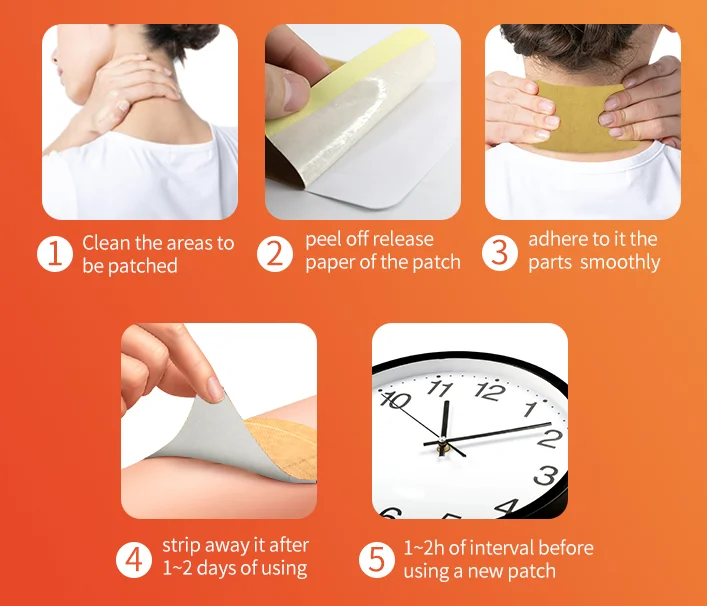 1 Clean the areas to be patched

2 peel off release paper of the patch

3 adhere to it the parts smoothly

10 11 12 1 2 3 4

4 strip away it after 1~2 days of using

5 1~2h of interval before using a new patch