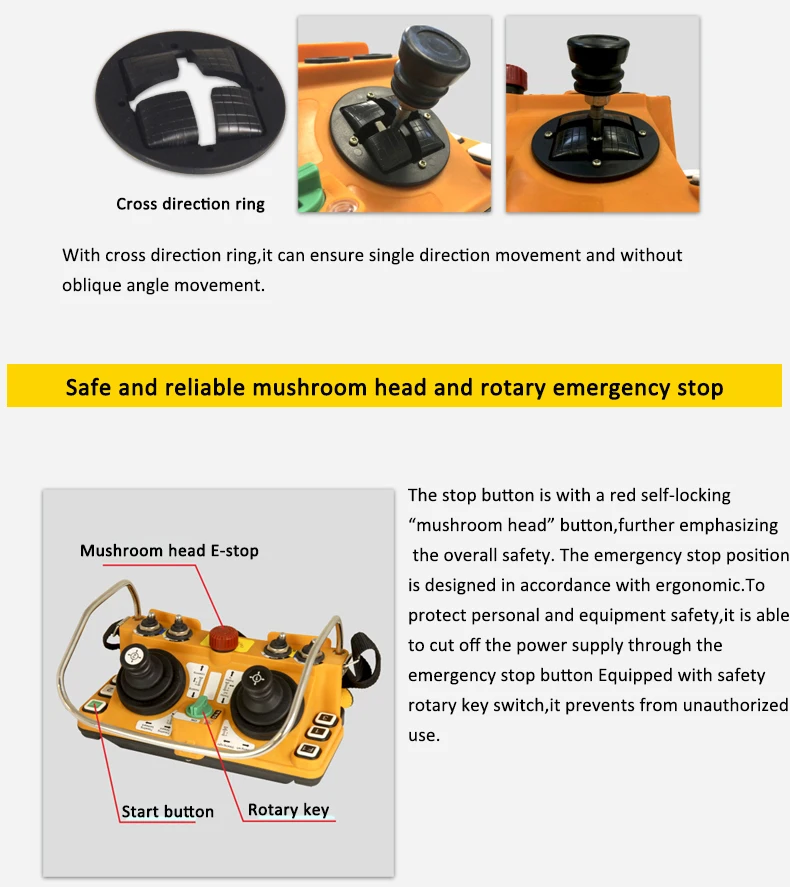 Cross direction ring

With cross direction ring,it can ensure single direction movement and without oblique angle movement.

Safe and reliable mushroom head and rotary emergency stop

Mushroom head E-stop

Start button

Rotary key

The stop button is with a red self-locking “mushroom head” button,further emphasizing the overall safety. The emergency stop position is designed in accordance with ergonomic.To protect personal and equipment safety,it is able to cut off the power supply through the emergency stop button Equipped with safety rotary key switch,it prevents from unauthorized use.