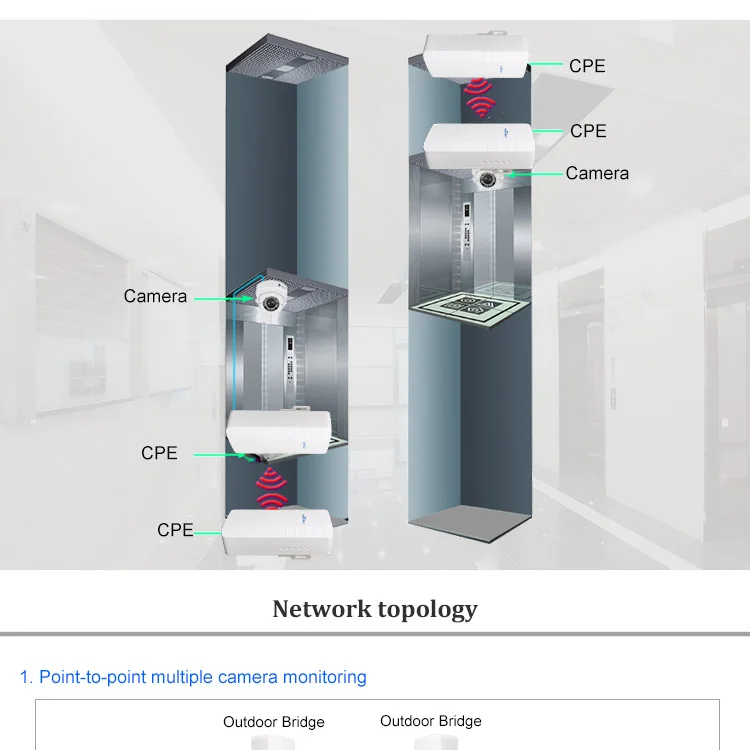 CPE

CPE

Camera

Camera

CPE

CPE

Network topology

1. Point-to-point multiple camera monitoring

Outdoor Bridge

Outdoor Bridge