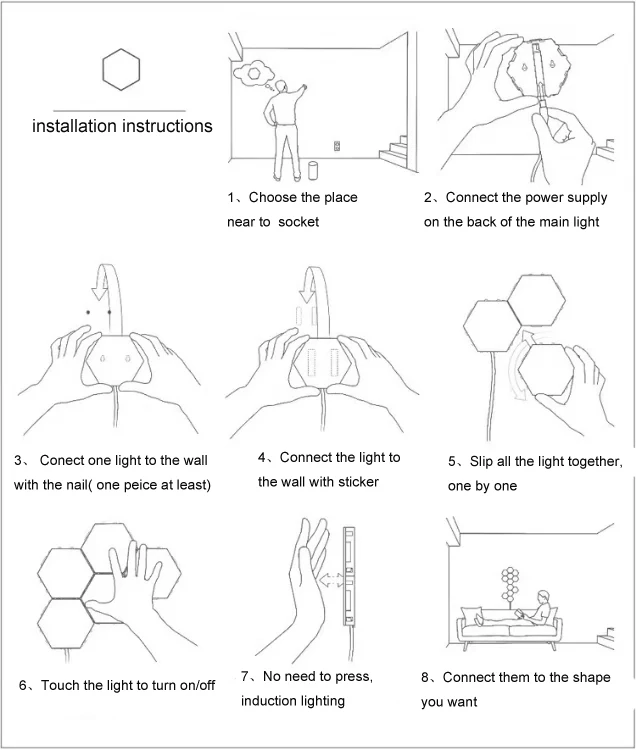 installation instructions

1、Choose the place near to socket

2、Connect the power supply on the back of the main light

3、 Conect one light to the wall with the nail( one peice at least)

4、Connect the light to the wall with sticker

5、Slip all the light together, one by one

6、Touch the light to turn on/off

7、No need to press, induction lighting

8、Connect them to the shape you want