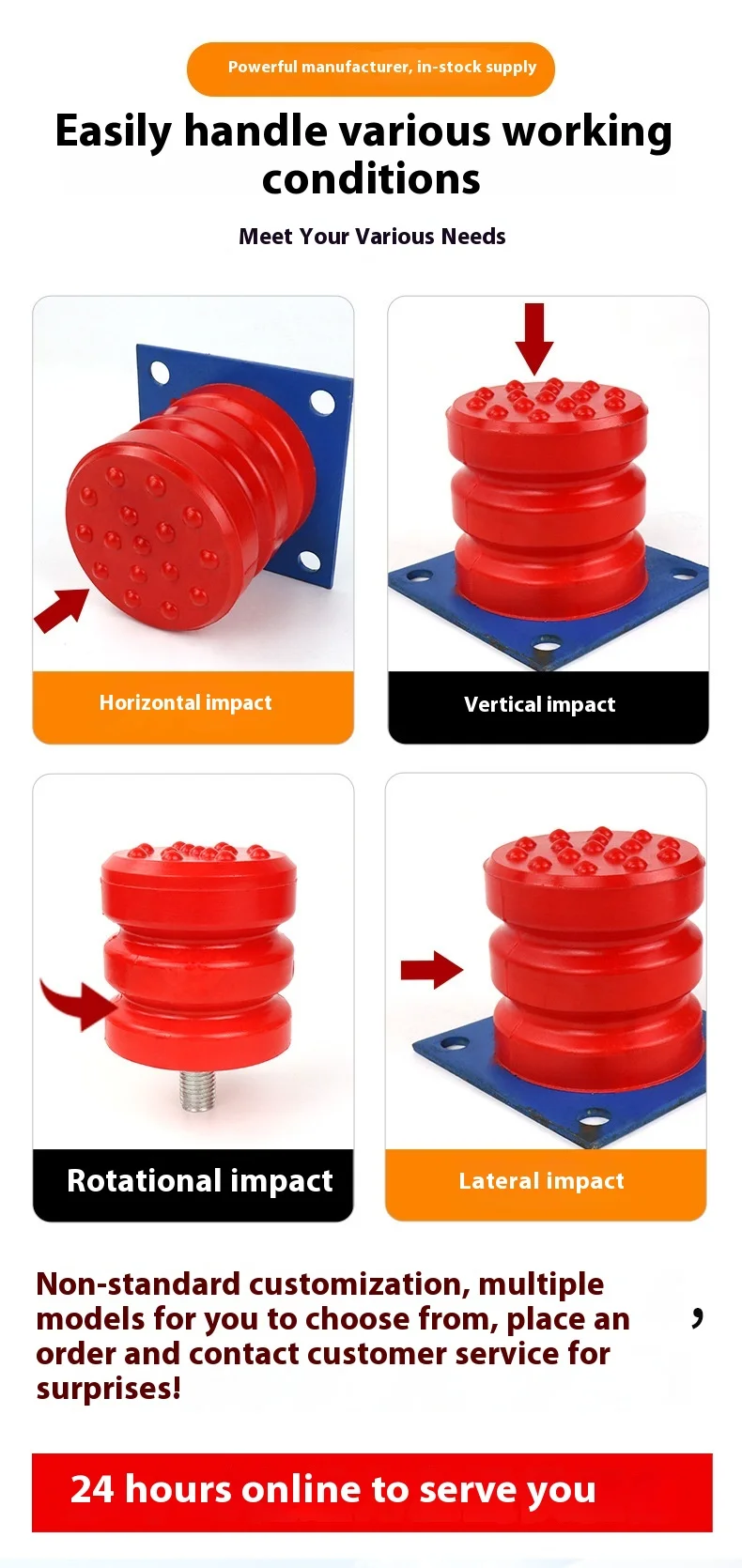 Powerful manufacturer, in-stock supply

Easily handle various working conditions

Meet Your Various Needs

Horizontal impact

Vertical impact

Rotational impact

Lateral impact

Non-standard customization, multiple models for you to choose from, place an order and contact customer service for surprises!

,

24 hours online to serve you