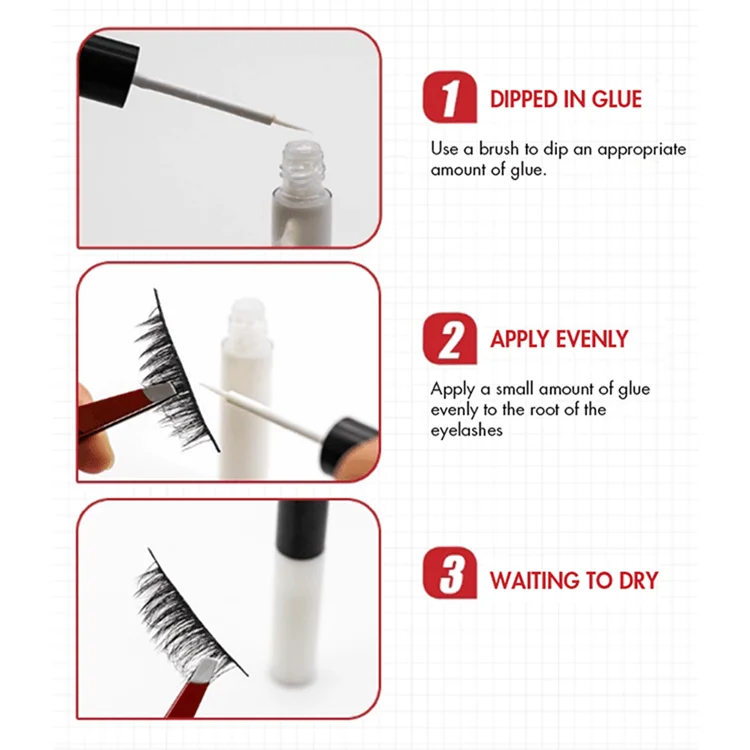 1 DIPPED IN GLUE

Use a brush to dip an appropriate amount of glue.

2 APPLY EVENLY

Apply a small amount of glue evenly to the root of the eyelashes

3 WAITING TO DRY