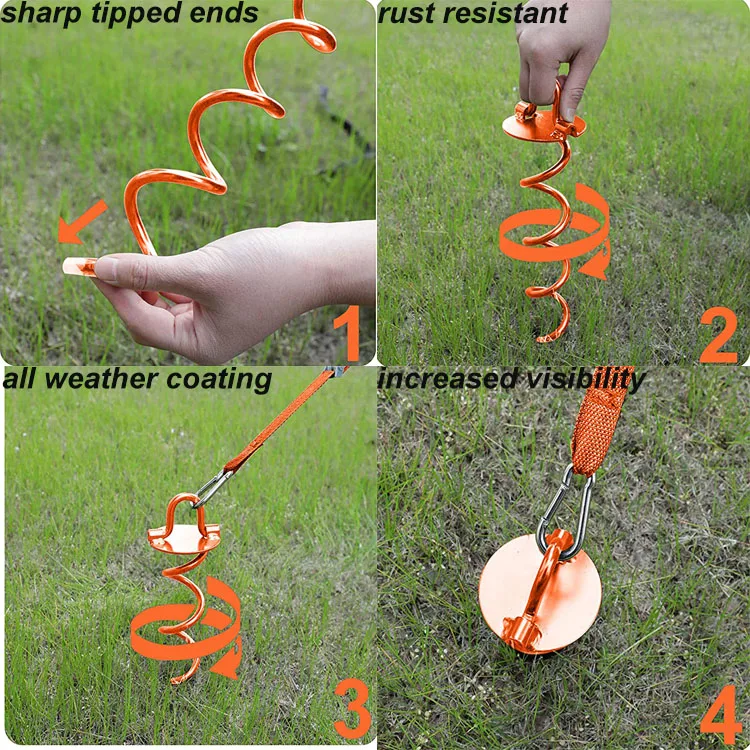 sharp tipped ends

1

rust resistant

2

all weather coating

3

increased visibility

4