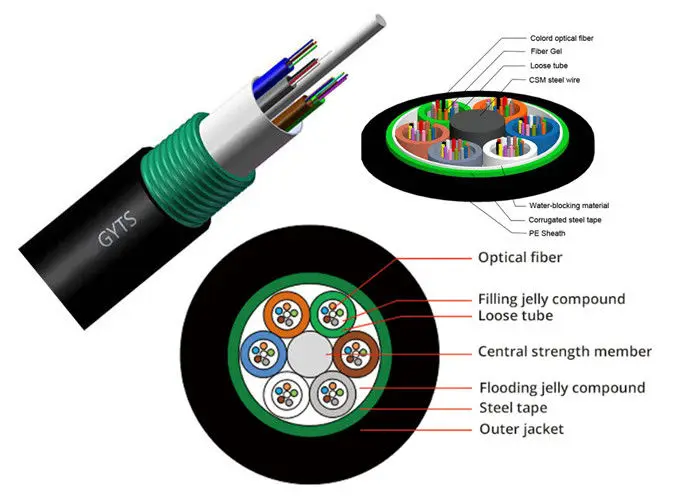 GYTS

Colord optical fiber
Fiber Gel
Loose tube
CSM steel wire

Water-blocking material
Corrugated steel tape
PE Sheath

Optical fiber
Filling jelly compound
Loose tube
Central strength member
Flooding jelly compound
Steel tape
Outer jacket