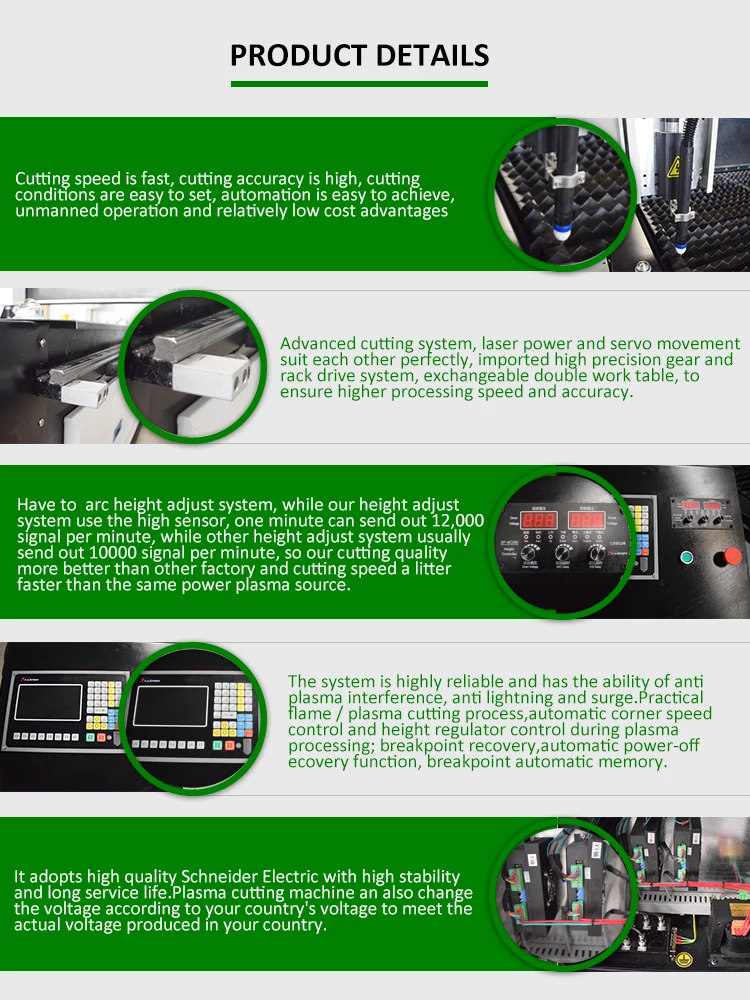 PRODUCT DETAILS

Cutting speed is fast, cutting accuracy is high, cutting conditions are easy to set, automation is easy to achieve, unmanned operation and relatively low cost advantages

Advanced cutting system, laser power and servo movement suit each other perfectly, imported high precision gear and rack drive system, exchangeable double work table, to ensure higher processing speed and accuracy.

Have to arc height adjust system, while our height adjust system use the high sensor, one minute can send out 12,000 signal per minute, while other height adjust system usually send out 10000 signal per minute, so our cutting quality more better than other factory and cutting speed a litter faster than the same power plasma source.

The system is highly reliable and has the ability of anti plasma interference, anti lightning and surge.Practical flame / plasma cutting process,automatic corner speed control and height regulator control during plasma processing; breakpoint recovery,automatic power-off ecovery function, breakpoint automatic memory.

It adopts high quality Schneider Electric with high stability and long service life.Plasma cutting machine an also change the voltage according to your country's voltage to meet the actual voltage produced in your country.