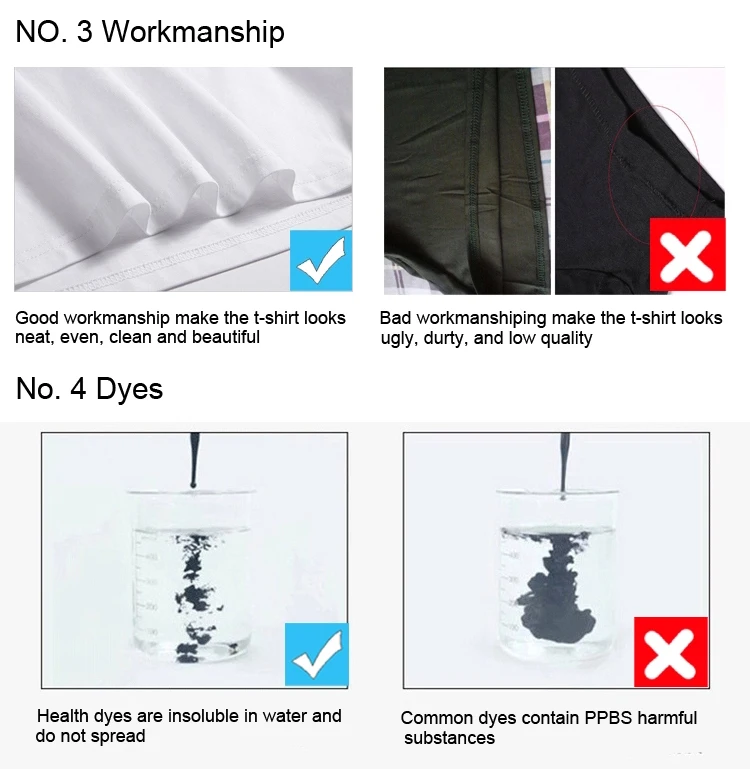 NO. 3 Workmanship

Good workmanship make the t-shirt looks neat, even, clean and beautiful

Bad workmanshiping make the t-shirt looks ugly, durty, and low quality

No. 4 Dyes

Health dyes are insoluble in water and do not spread

Common dyes contain PPBS harmful substances