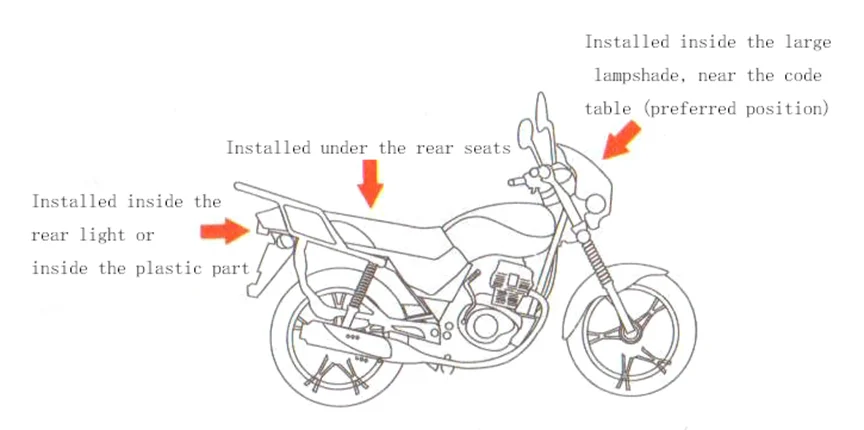 Installed inside the large lampshade, near the code table (preferred position)

Installed under the rear seats

Installed inside the rear light or inside the plastic part