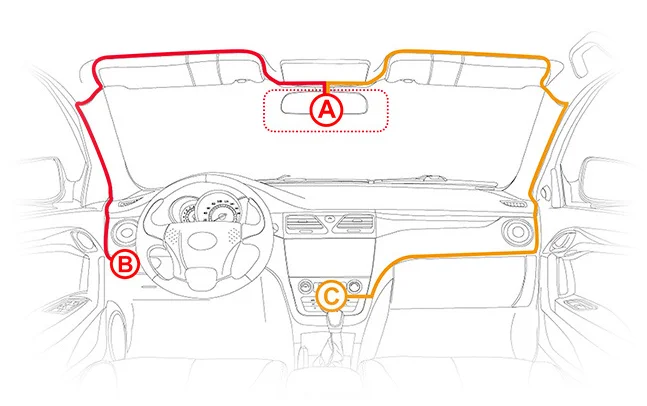 A
B
C