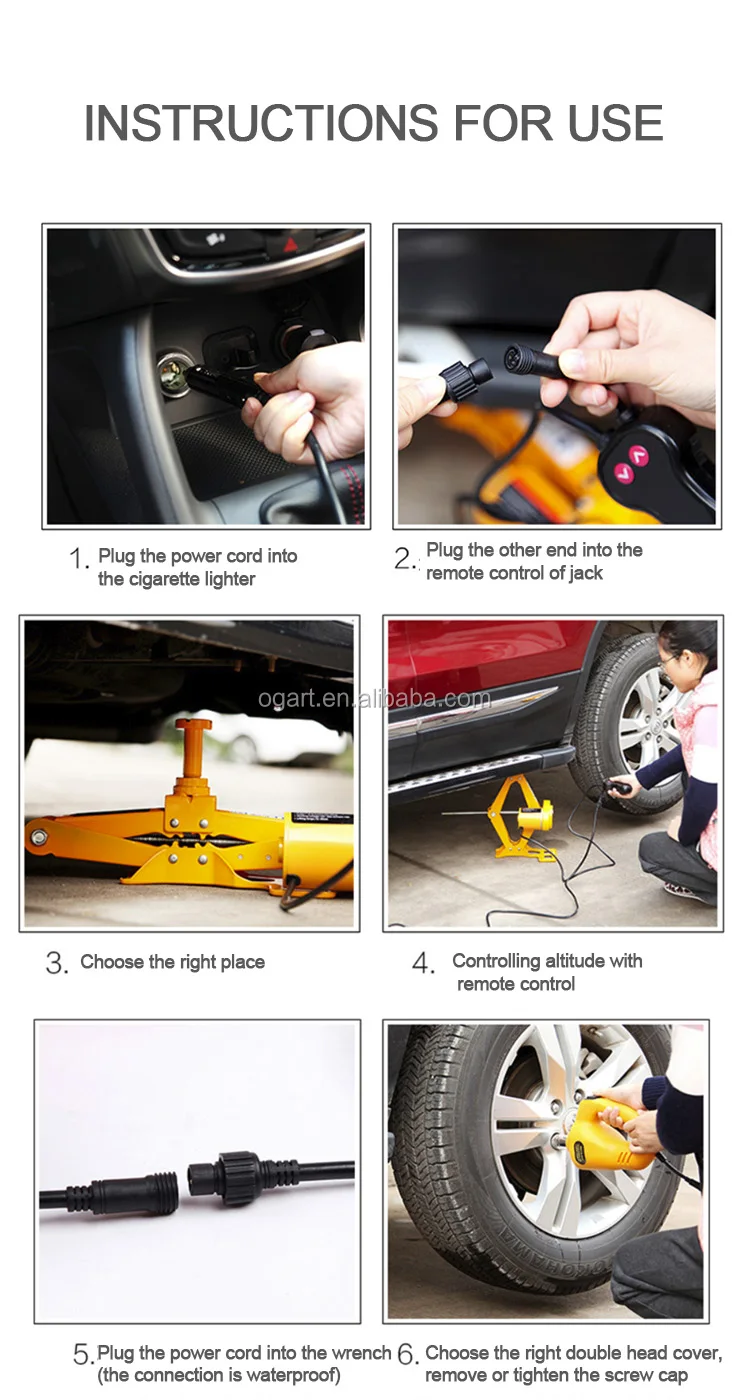 INSTRUCTIONS FOR USE

1. Plug the power cord into the cigarette lighter

2. Plug the other end into the remote control of jack

ogart.en.alibaba.com

3. Choose the right place

4. Controlling altitude with remote control

5. Plug the power cord into the wrench (the connection is waterproof)

6. Choose the right double head cover, remove or tighten the screw cap