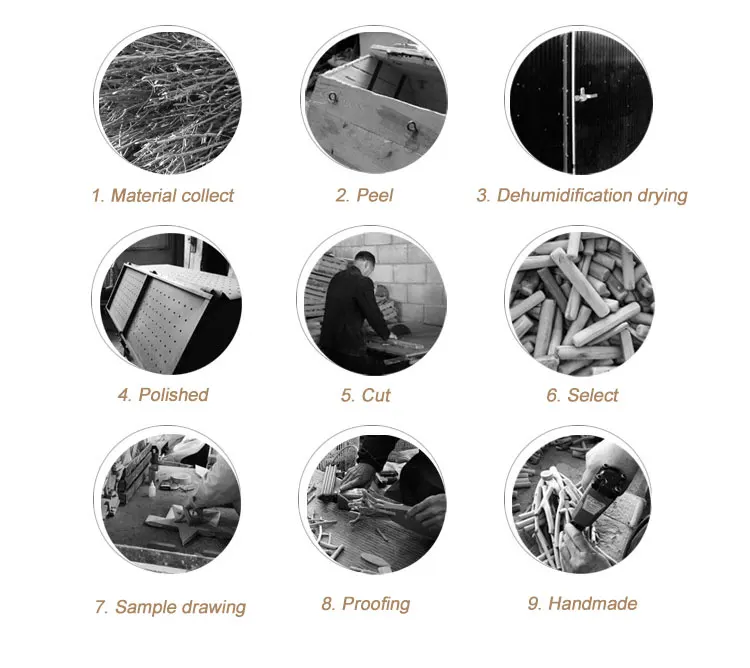 1. Material collect

2. Peel

3. Dehumidification drying

4. Polished

5. Cut

6. Select

7. Sample drawing

8. Proofing

9. Handmade