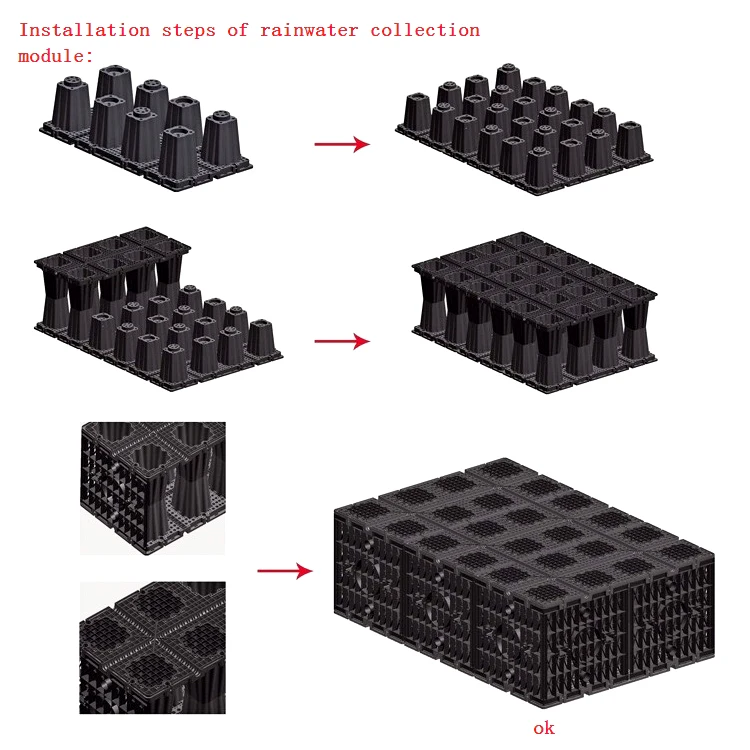 Installation steps of rainwater collection module:

ok