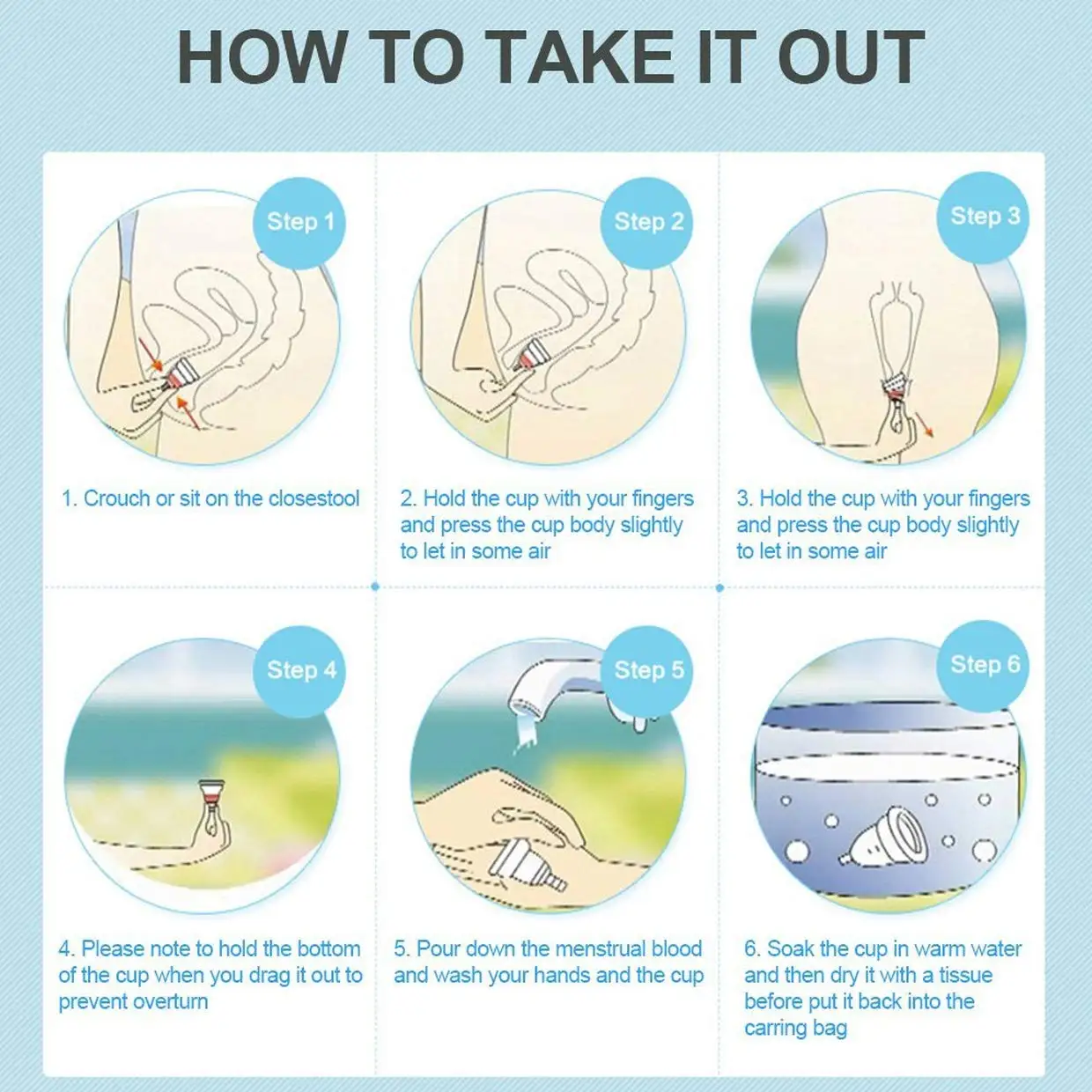 HOW TO TAKE IT OUT

Step 1

1. Crouch or sit on the closestool

Step 2

2. Hold the cup with your fingers and press the cup body slightly to let in some air

Step 3

3. Hold the cup with your fingers and press the cup body slightly to let in some air

Step 4

4. Please note to hold the bottom of the cup when you drag it out to prevent overturn

Step 5

5. Pour down the menstrual blood and wash your hands and the cup

Step 6

6. Soak the cup in warm water and then dry it with a tissue before put it back into the carring bag