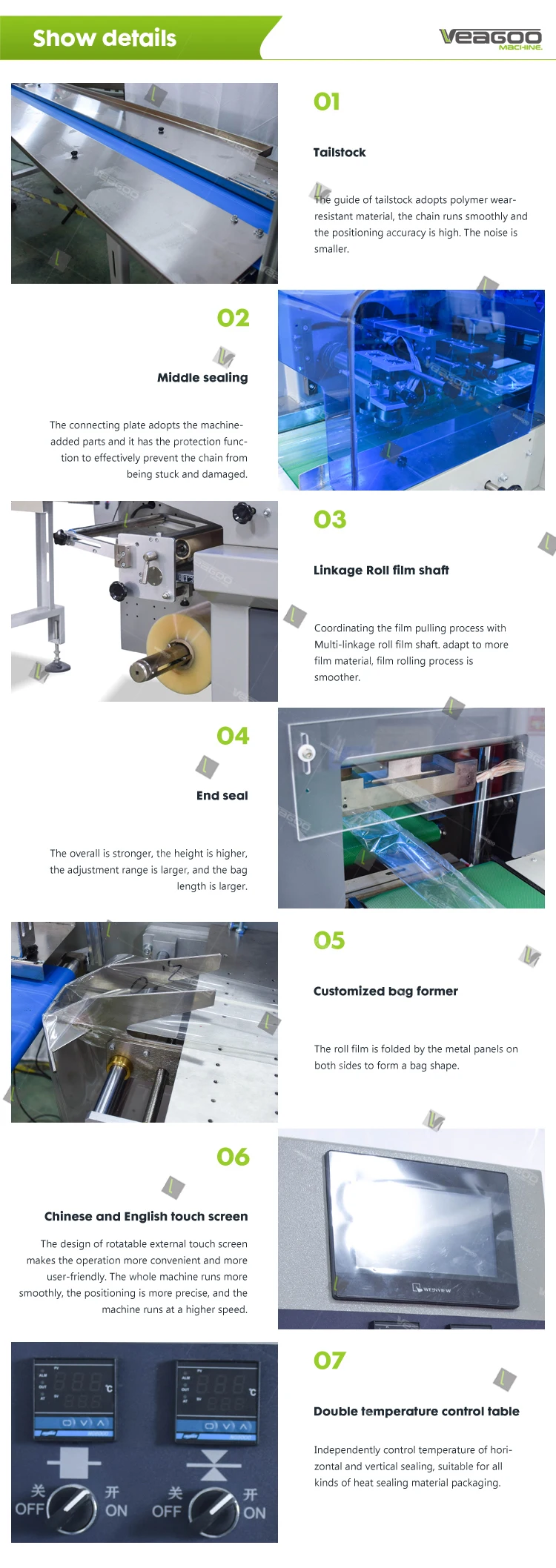 Show details

VEAGOO MACHINE.

01

Tailstock

The guide of tailstock adopts polymer wear-resistant material, the chain runs smoothly and the positioning accuracy is high. The noise is smaller.

02

Middle sealing

The connecting plate adopts the machine-added parts and it has the protection function to effectively prevent the chain from being stuck and damaged.

03

Linkage Roll film shaft

Coordinating the film pulling process with Multi-linkage roll film shaft. adapt to more film material, film rolling process is smoother.

04

End seal

The overall is stronger, the height is higher, the adjustment range is larger, and the bag length is larger.

05

Customized bag former

The roll film is folded by the metal panels on both sides to form a bag shape.

06

Chinese and English touch screen

The design of rotatable external touch screen makes the operation more convenient and more user-friendly. The whole machine runs more smoothly, the positioning is more precise, and the machine runs at a higher speed.

WEINVIEW

07

Double temperature control table

Independently control temperature of horizontal and vertical sealing, suitable for all kinds of heat sealing material packaging.

℃ ℃

关 OFF 开 ON 关 OFF 开 ON