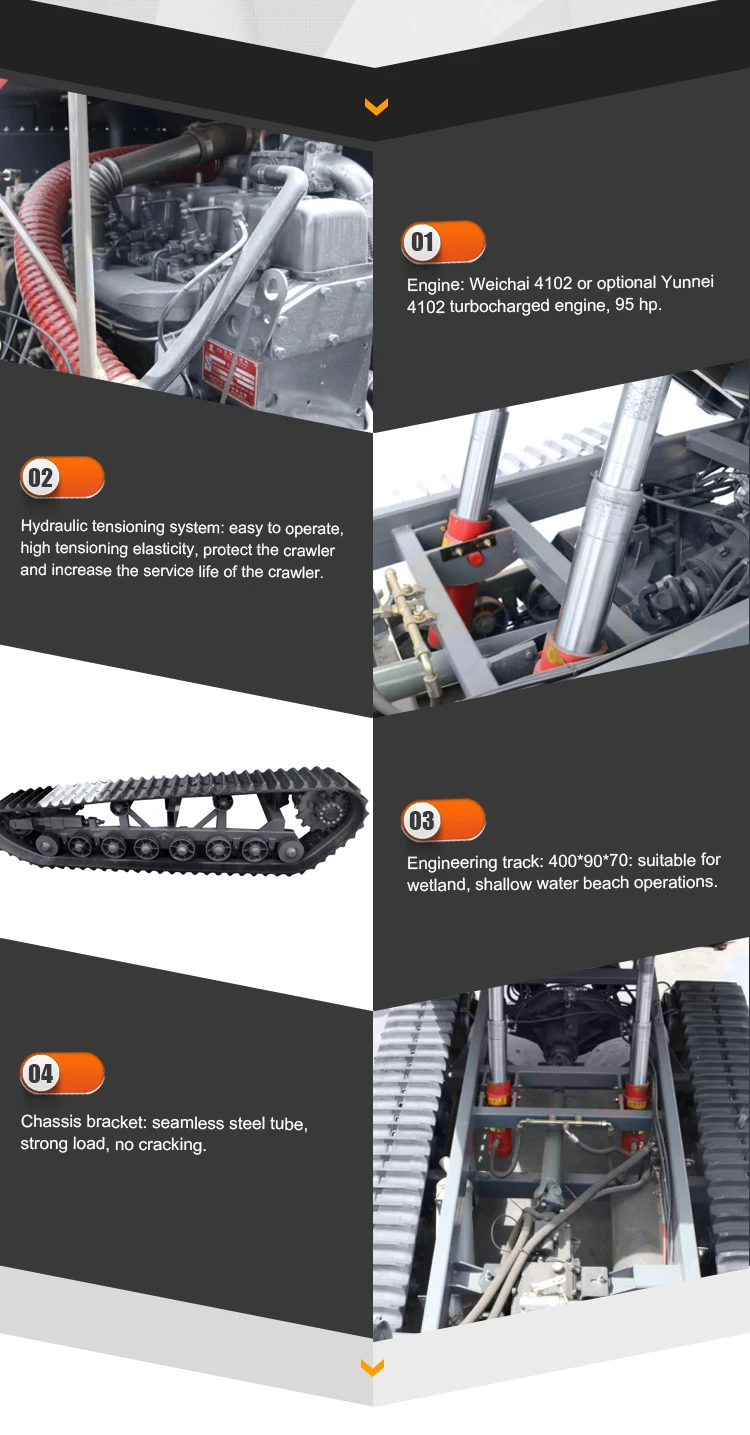 01

Engine: Weichai 4102 or optional Yunnei 4102 turbocharged engine, 95 hp.

02

Hydraulic tensioning system: easy to operate, high tensioning elasticity, protect the crawler and increase the service life of the crawler.

03

Engineering track: 400*90*70: suitable for wetland, shallow water beach operations.

04

Chassis bracket: seamless steel tube, strong load, no cracking.