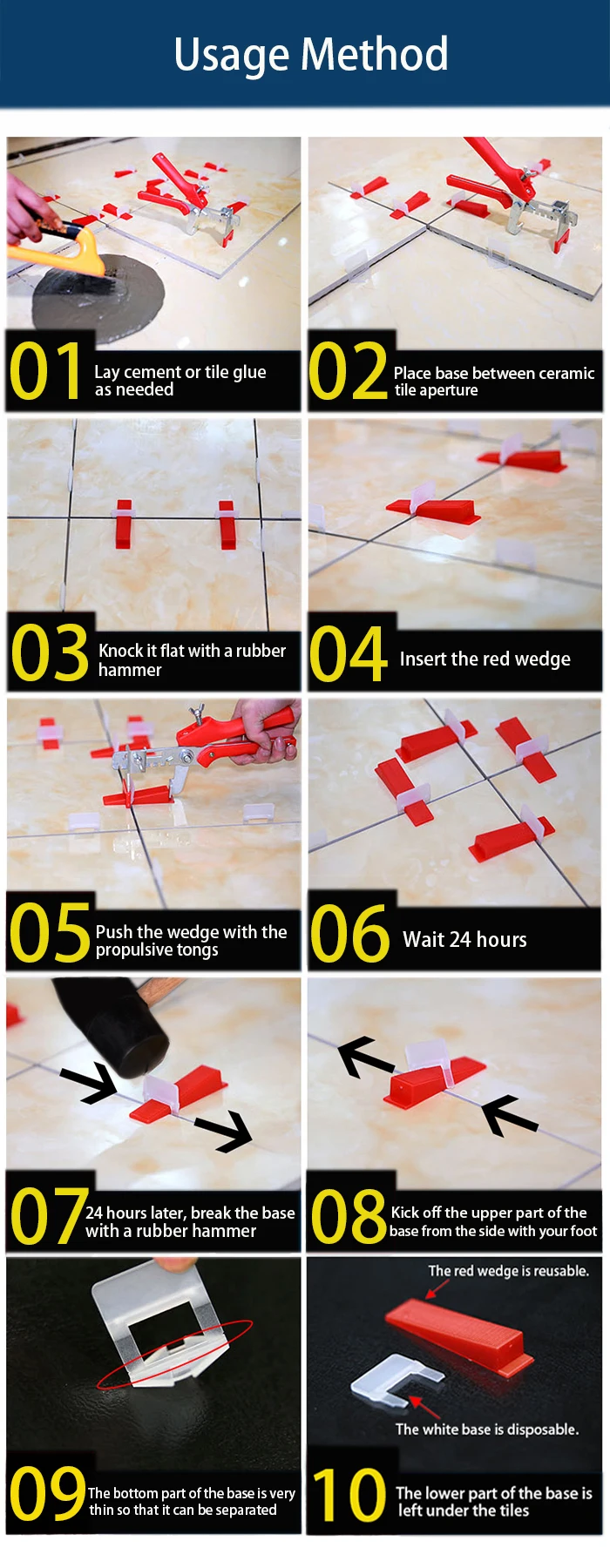 Usage Method

01 Lay cement or tile glue as needed

02 Place base between ceramic tile aperture

03 Knock it flat with a rubber hammer

04 Insert the red wedge

05 Push the wedge with the propulsive tongs

06 Wait 24 hours

07 24 hours later, break the base with a rubber hammer

08 Kick off the upper part of the base from the side with your foot

09 The bottom part of the base is very thin so that it can be separated

The red wedge is reusable.

The white base is disposable.

10 The lower part of the base is left under the tiles