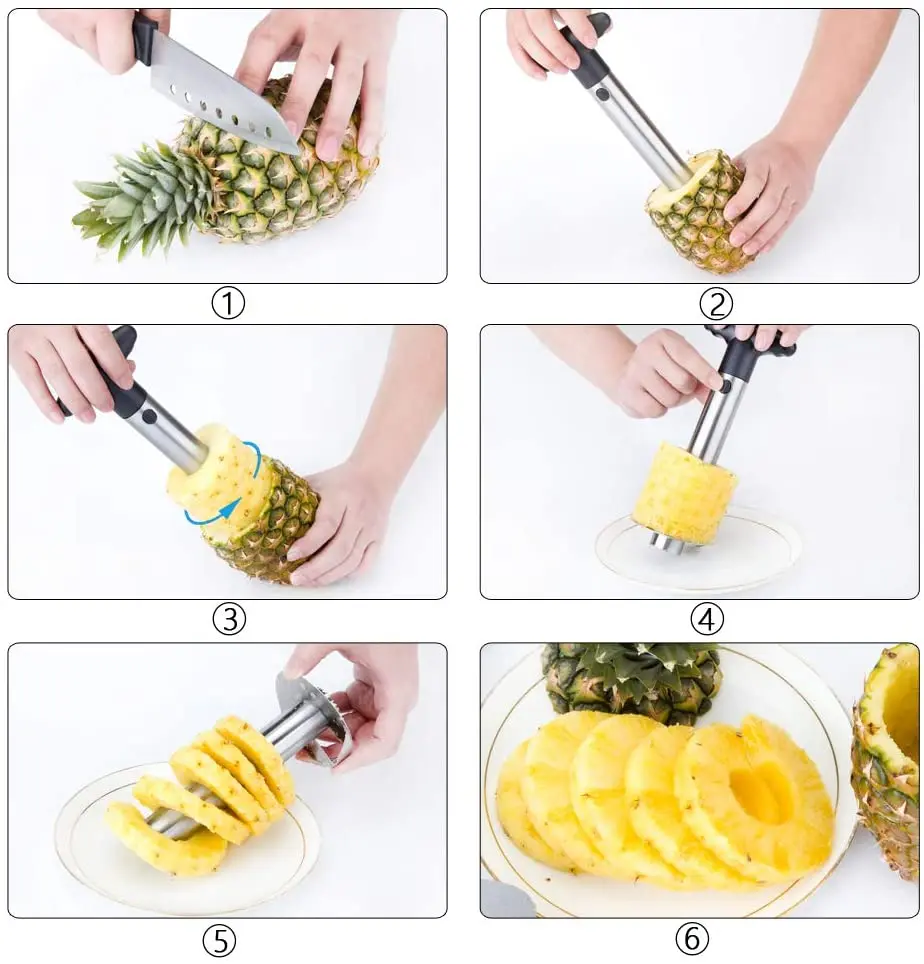 ①

②

③

④

⑤

⑥