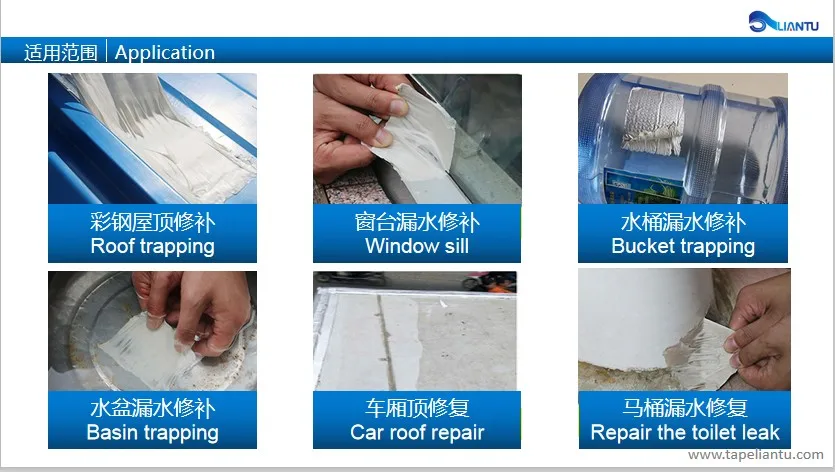 LIANTU

适用范围 | Application

彩钢屋顶修补
Roof trapping

窗台漏水修补
Window sill

水桶漏水修补
Bucket trapping

水盆漏水修补
Basin trapping

车厢顶修复
Car roof repair

马桶漏水修复
Repair the toilet leak

www.tapeliantu.com