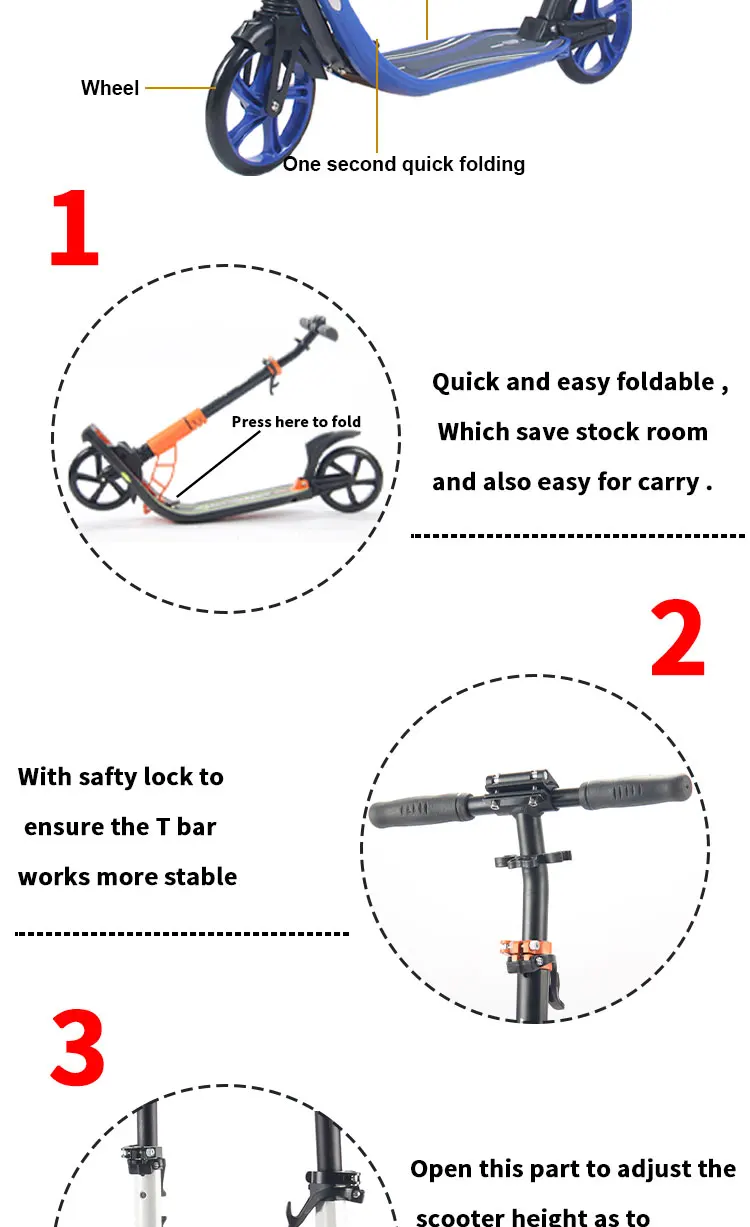 Wheel

One second quick folding

1

Press here to fold

Quick and easy foldable ,
Which save stock room
and also easy for carry .

2

With safty lock to
ensure the T bar
works more stable

3

Open this part to adjust the
scooter height as to