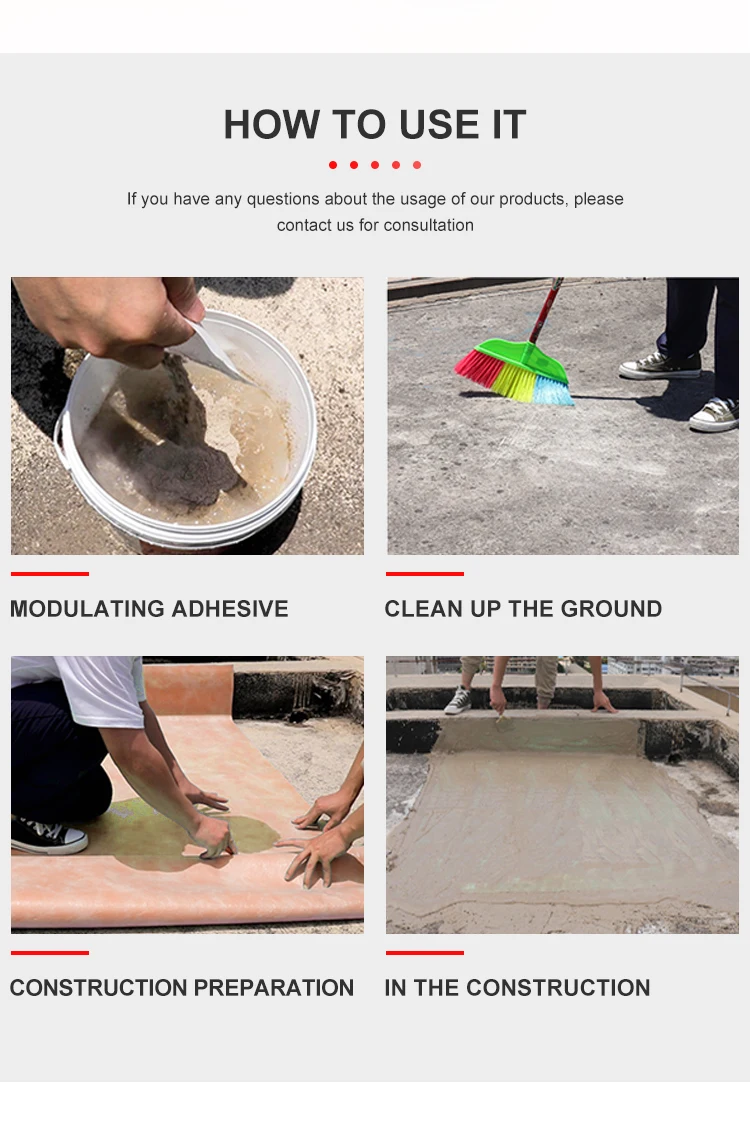 HOW TO USE IT

If you have any questions about the usage of our products, please contact us for consultation

MODULATING ADHESIVE

CLEAN UP THE GROUND

CONSTRUCTION PREPARATION

IN THE CONSTRUCTION