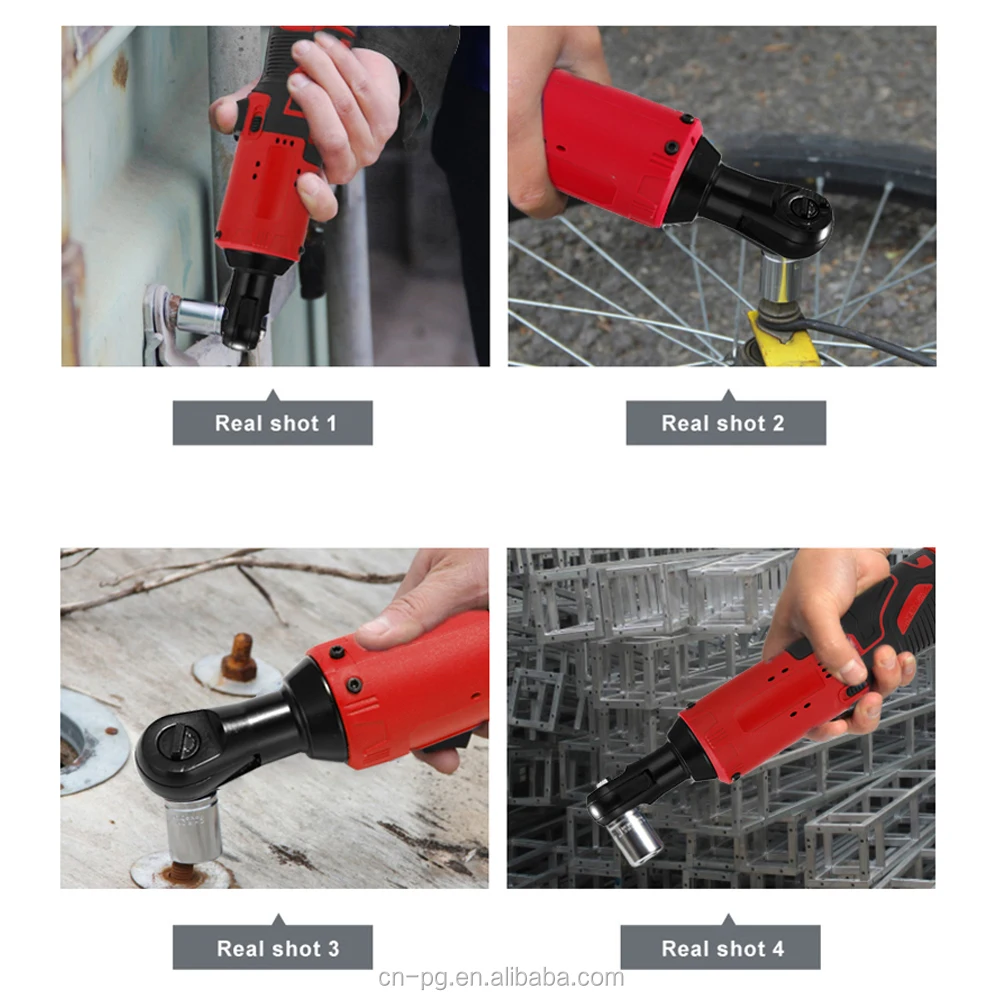 Real shot 1

Real shot 2

Real shot 3

Real shot 4

cn-pg.en.alibaba.com