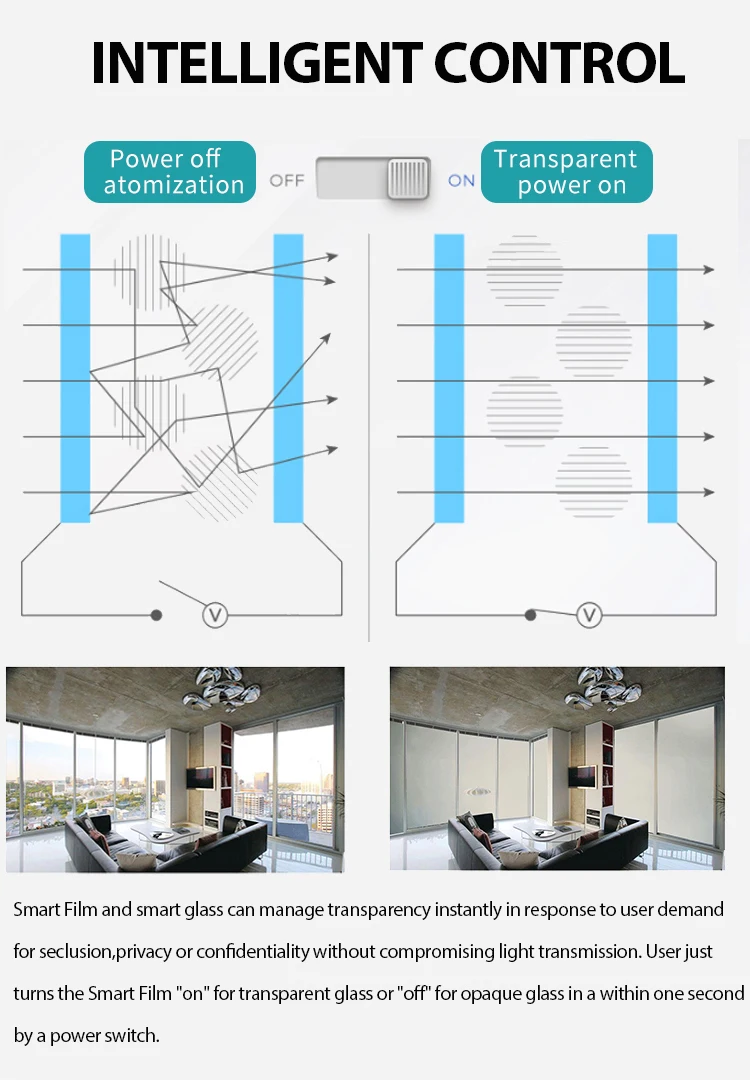 INTELLIGENT CONTROL

Power off atomization

OFF

ON

Transparent power on

V

V

Smart Film and smart glass can manage transparency instantly in response to user demand for seclusion,privacy or confidentiality without compromising light transmission. User just turns the Smart Film "on" for transparent glass or "off" for opaque glass in a within one second by a power switch.