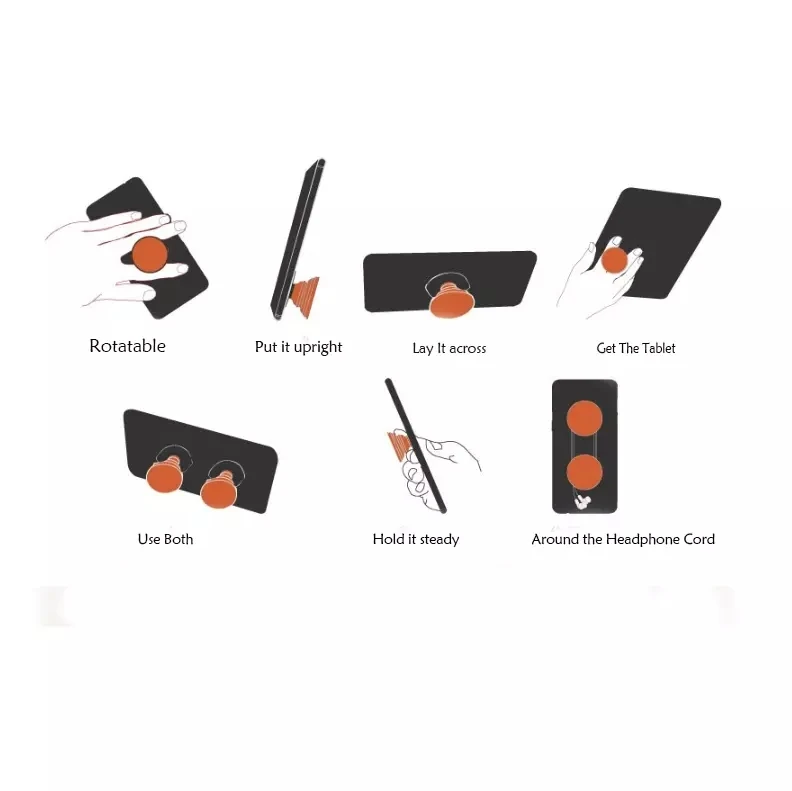 Rotatable

Put it upright

Lay It across

Get The Tablet

Use Both

Hold it steady

Around the Headphone Cord