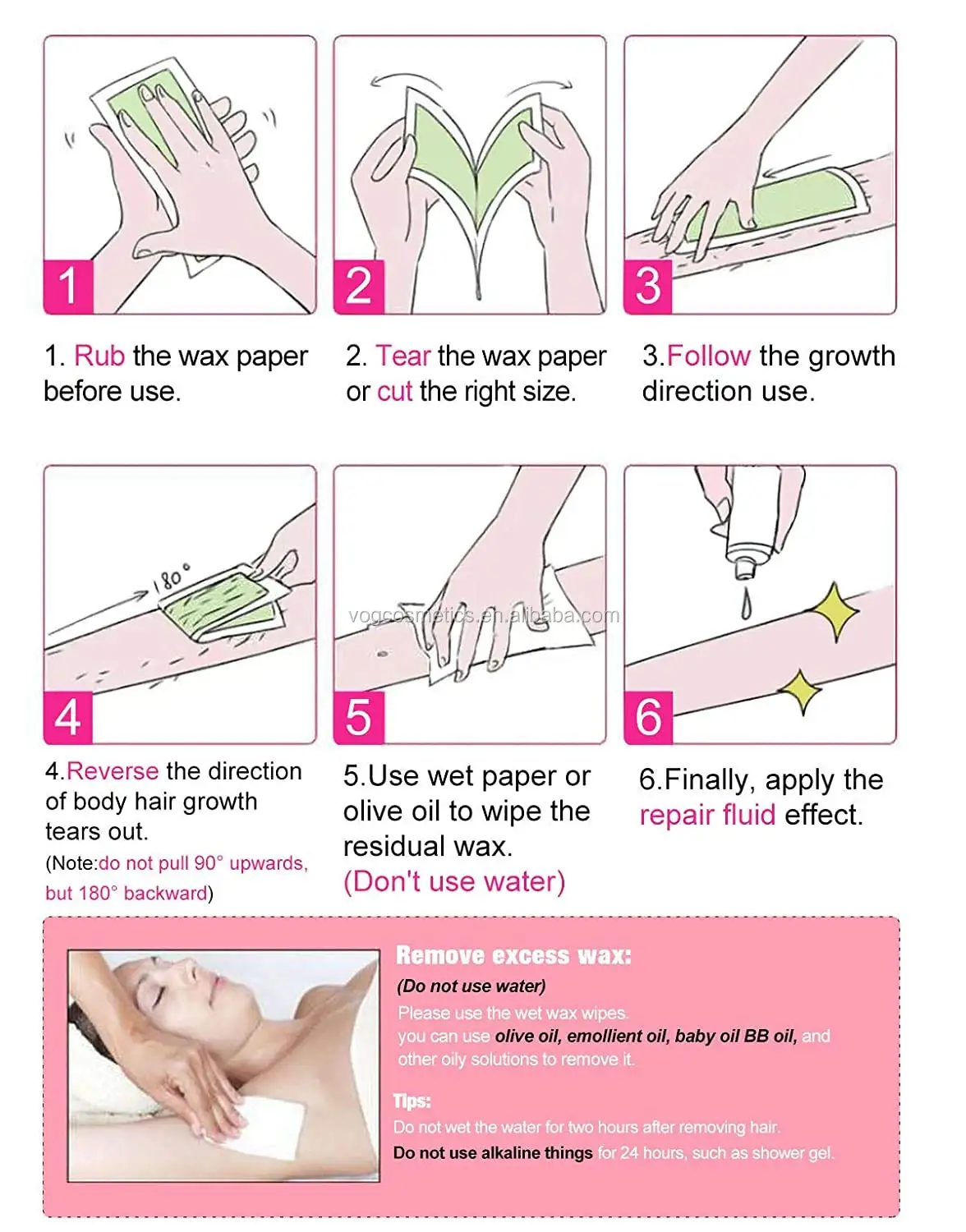 1

2

3

1. Rub the wax paper before use.

2. Tear the wax paper or cut the right size.

3.Follow the growth direction use.

180°

vogcosmetics.en.alibaba.com

4

5

6

4.Reverse the direction of body hair growth tears out.
(Note:do not pull 90° upwards, but 180° backward)

5.Use wet paper or olive oil to wipe the residual wax.
(Don't use water)

6.Finally, apply the repair fluid effect.

Remove excess wax:
(Do not use water)
Please use the wet wax wipes.
you can use olive oil, emollient oil, baby oil BB oil, and other oily solutions to remove it.

Tips:
Do not wet the water for two hours after removing hair.
Do not use alkaline things for 24 hours, such as shower gel.