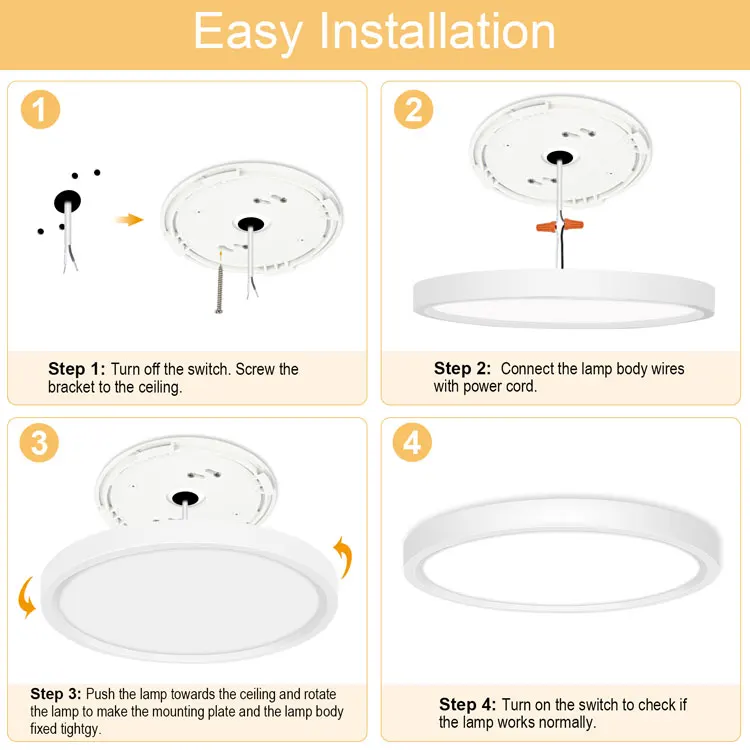 Easy Installation

1

Step 1: Turn off the switch. Screw the bracket to the ceiling.

2

Step 2: Connect the lamp body wires with power cord.

3

Step 3: Push the lamp towards the ceiling and rotate the lamp to make the mounting plate and the lamp body fixed tightgy.

4

Step 4: Turn on the switch to check if the lamp works normally.