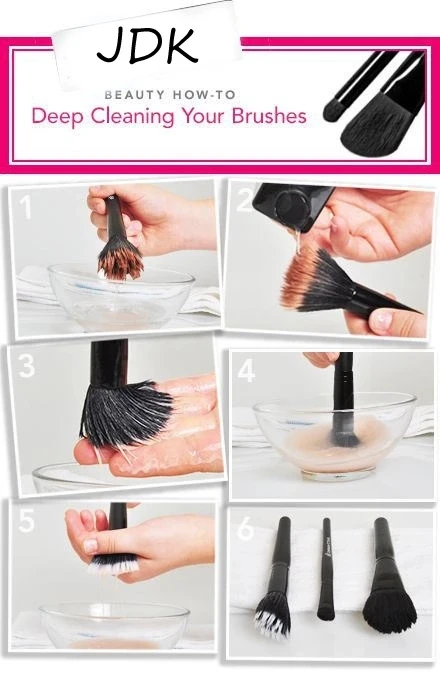 JDK

BEAUTY HOW-TO
Deep Cleaning Your Brushes

1

2

3

4

5

6