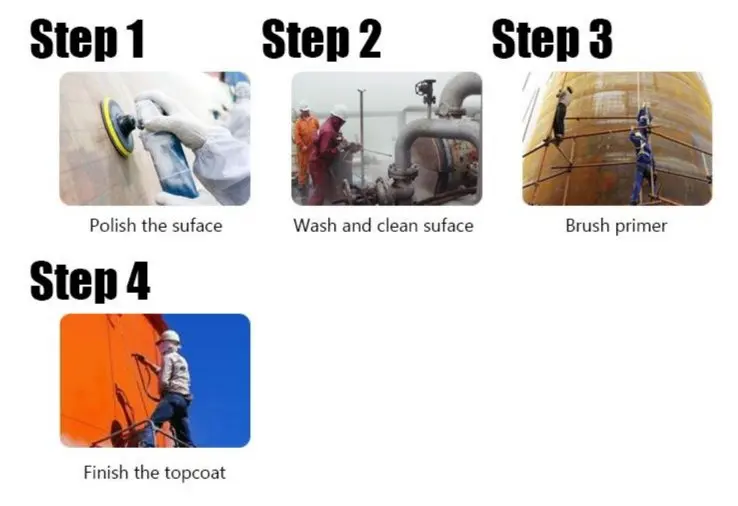 Step 1

Polish the suface

Step 2

Wash and clean suface

Step 3

Brush primer

Step 4

Finish the topcoat