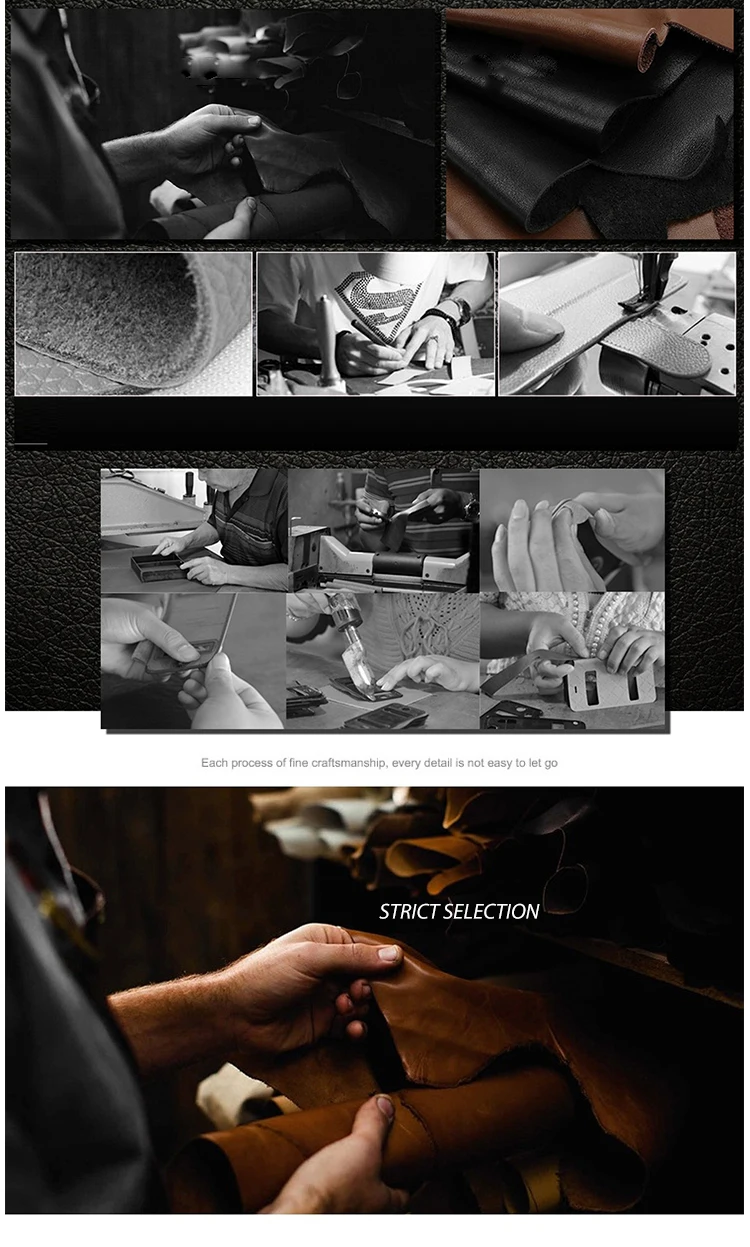 Each process of fine craftsmanship, every detail is not easy to let go

STRICT SELECTION