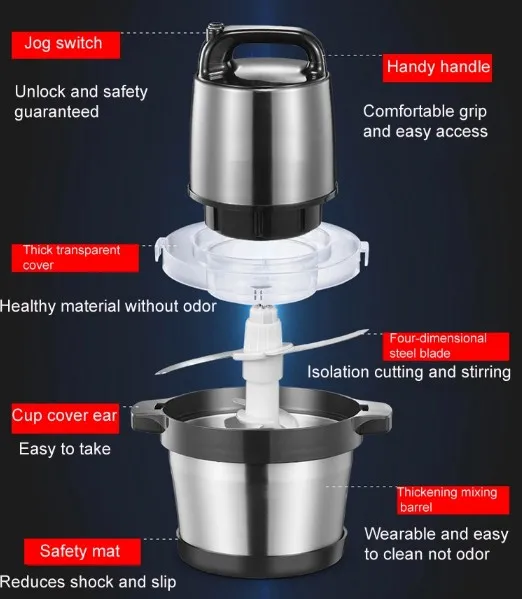 Jog switch

Unlock and safety guaranteed

Handy handle

Comfortable grip and easy access

Thick transparent cover

Healthy material without odor

Four-dimensional steel blade

Isolation cutting and stirring

Cup cover ear

Easy to take

Thickening mixing barrel

Wearable and easy to clean not odor

Safety mat

Reduces shock and slip