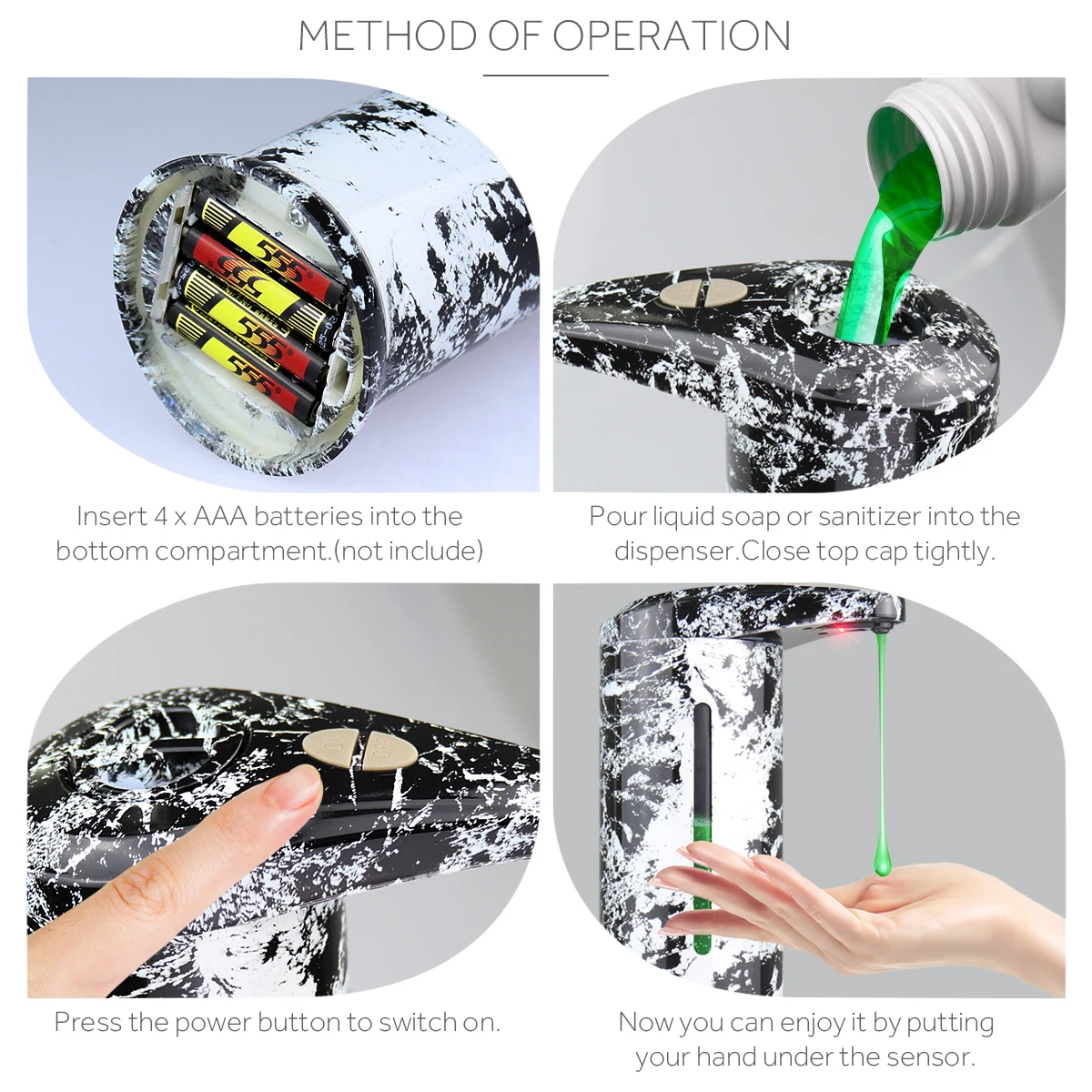 METHOD OF OPERATION

555

555

555

555

Insert 4 x AAA batteries into the bottom compartment.(not include)

Pour liquid soap or sanitizer into the dispenser.Close top cap tightly.

ON

OFF

Press the power button to switch on.

Now you can enjoy it by putting your hand under the sensor.