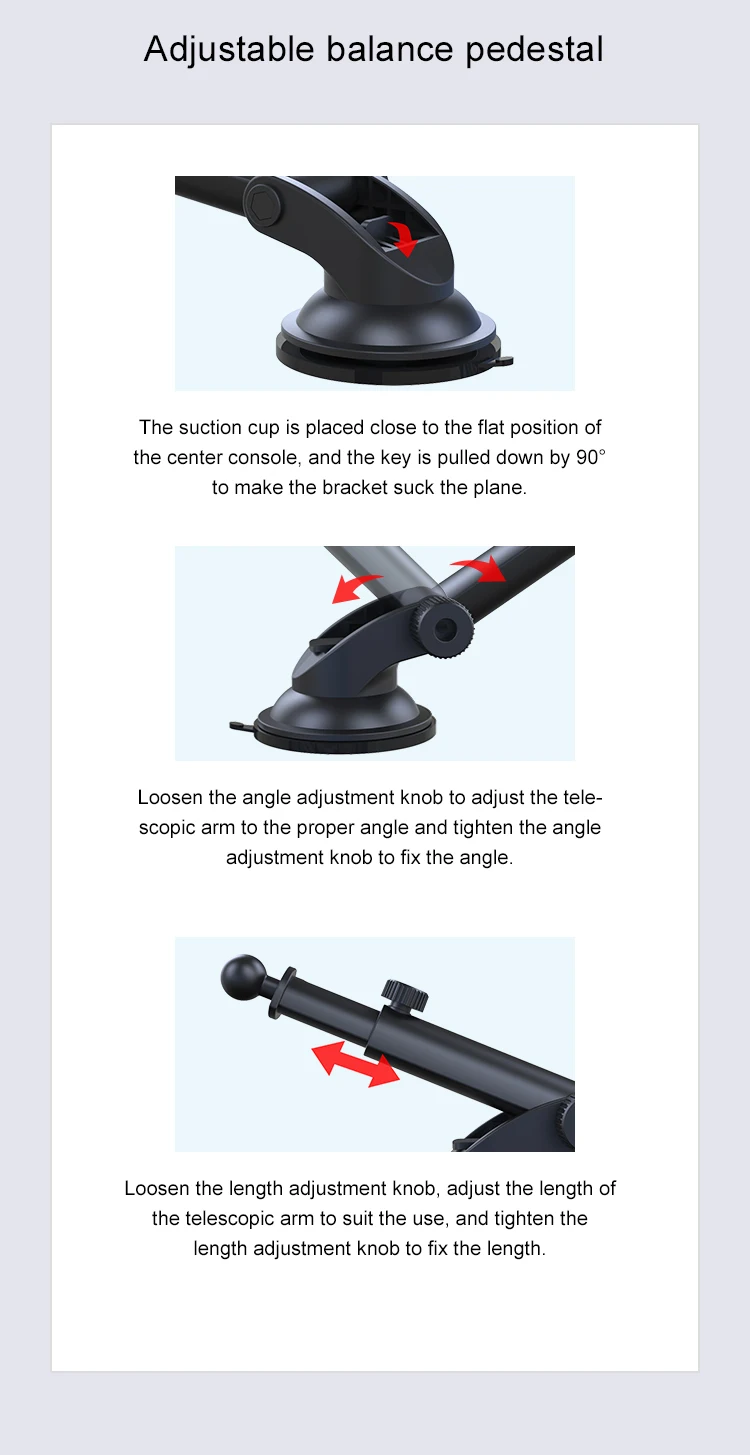 Adjustable balance pedestal

The suction cup is placed close to the flat position of the center console, and the key is pulled down by 90° to make the bracket suck the plane.

Loosen the angle adjustment knob to adjust the telescopic arm to the proper angle and tighten the angle adjustment knob to fix the angle.

Loosen the length adjustment knob, adjust the length of the telescopic arm to suit the use, and tighten the length adjustment knob to fix the length.