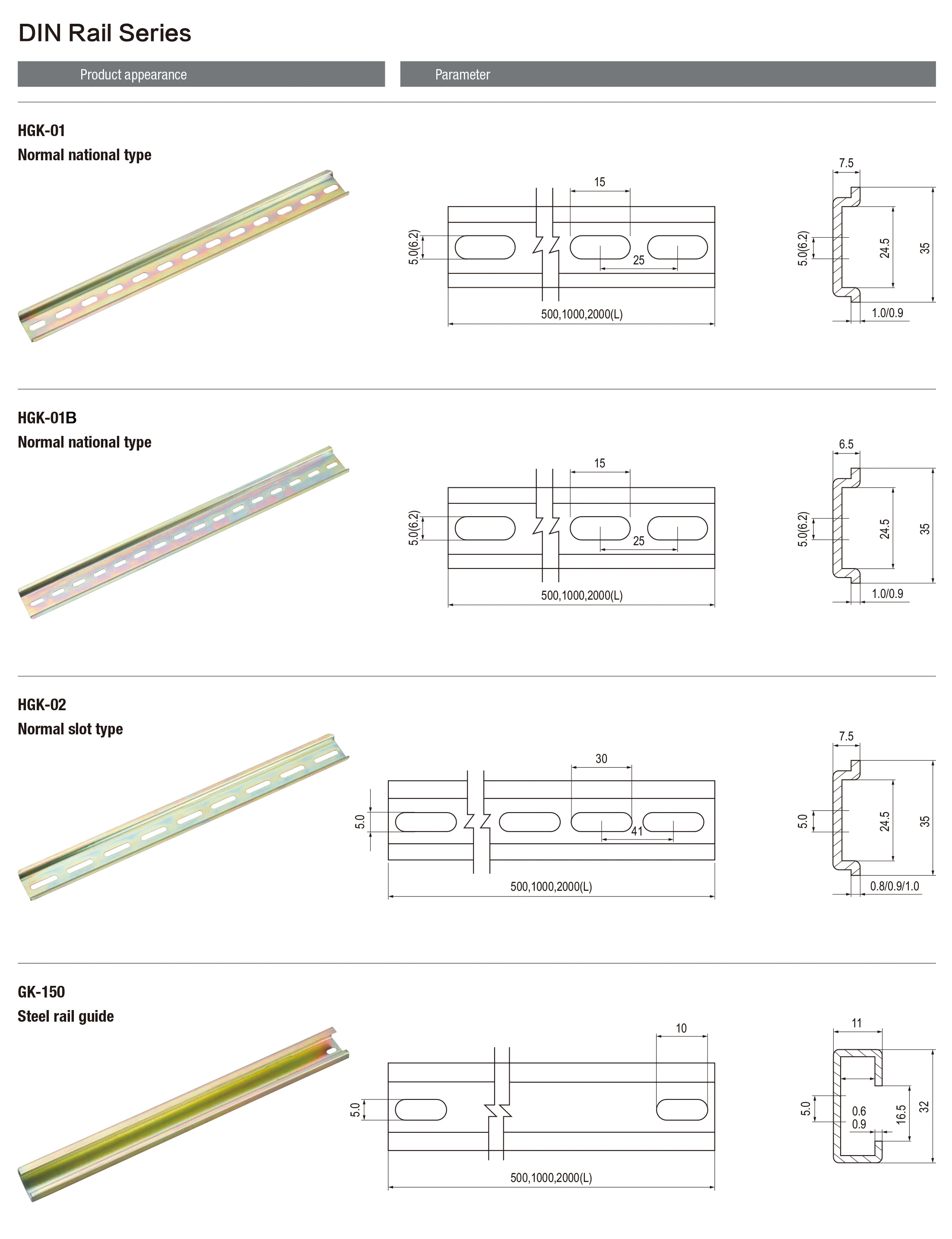 DIN Rail Series

Product appearance

Parameter

HGK-01
Normal national type

15
5.0(6.2)
25
500,1000,2000(L)

7.5
5.0(6.2)
24.5
35
1.0/0.9

HGK-01B
Normal national type

15
5.0(6.2)
25
500,1000,2000(L)

6.5
5.0(6.2)
24.5
35
1.0/0.9

HGK-02
Normal slot type

30
5.0
41
500,1000,2000(L)

7.5
5.0
24.5
35
0.8/0.9/1.0

GK-150
Steel rail guide

10
5.0
500,1000,2000(L)

11
5.0
0.6
0.9
16.5
32