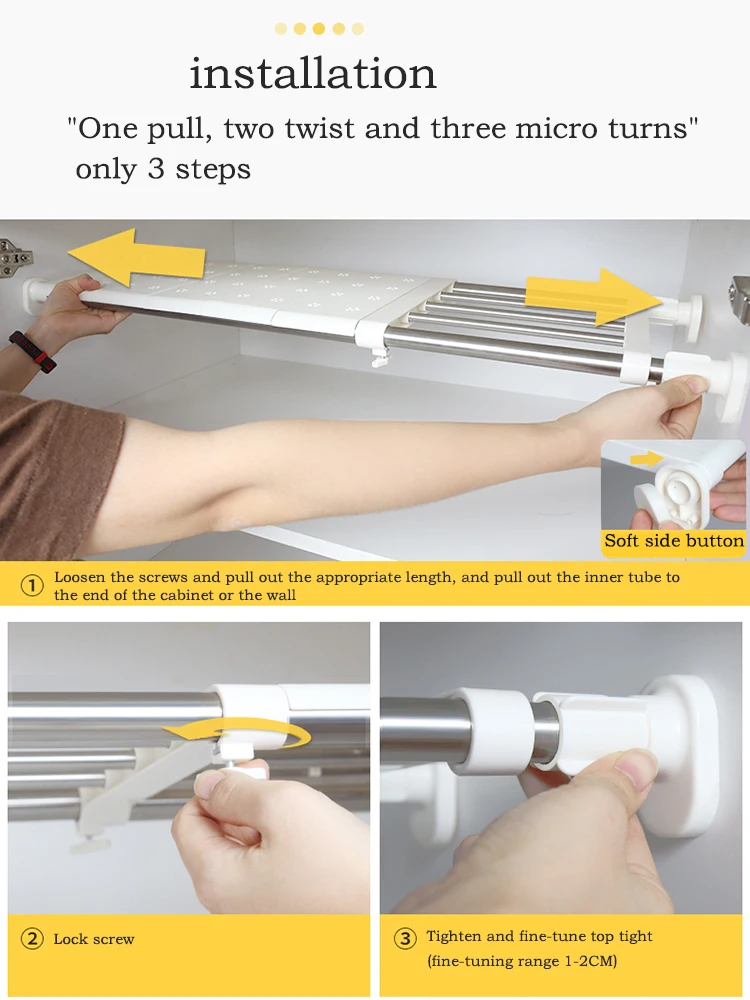 installation

"One pull, two twist and three micro turns" only 3 steps

Soft side button

① Loosen the screws and pull out the appropriate length, and pull out the inner tube to the end of the cabinet or the wall

② Lock screw

③ Tighten and fine-tune top tight (fine-tuning range 1-2CM)