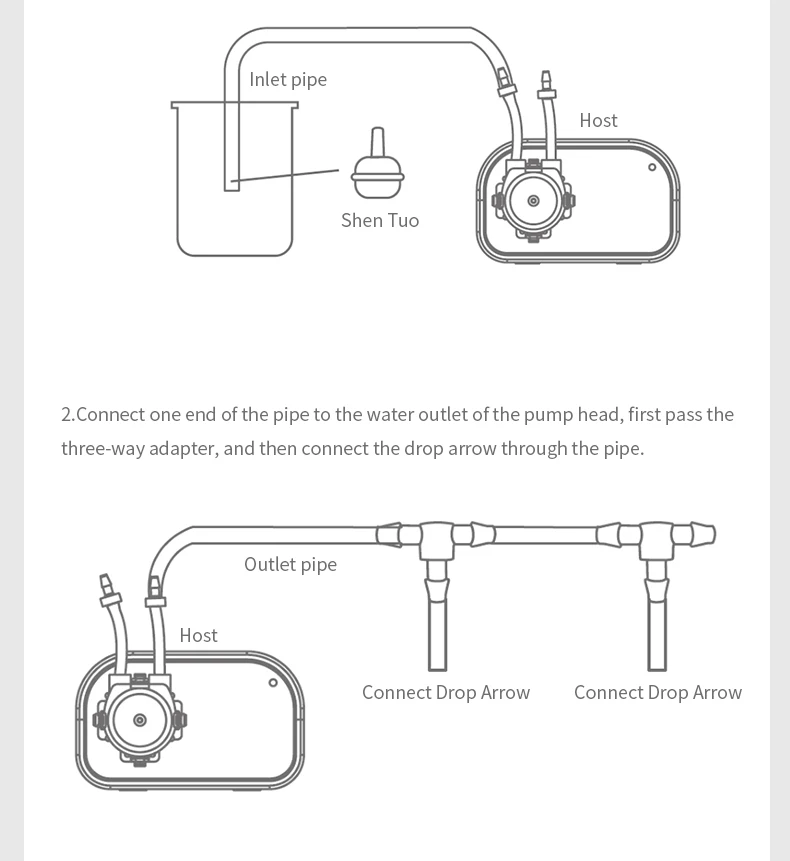 Inlet pipe

Host

Shen Tuo

2.Connect one end of the pipe to the water outlet of the pump head, first pass the three-way adapter, and then connect the drop arrow through the pipe.

Outlet pipe

Host

Connect Drop Arrow

Connect Drop Arrow