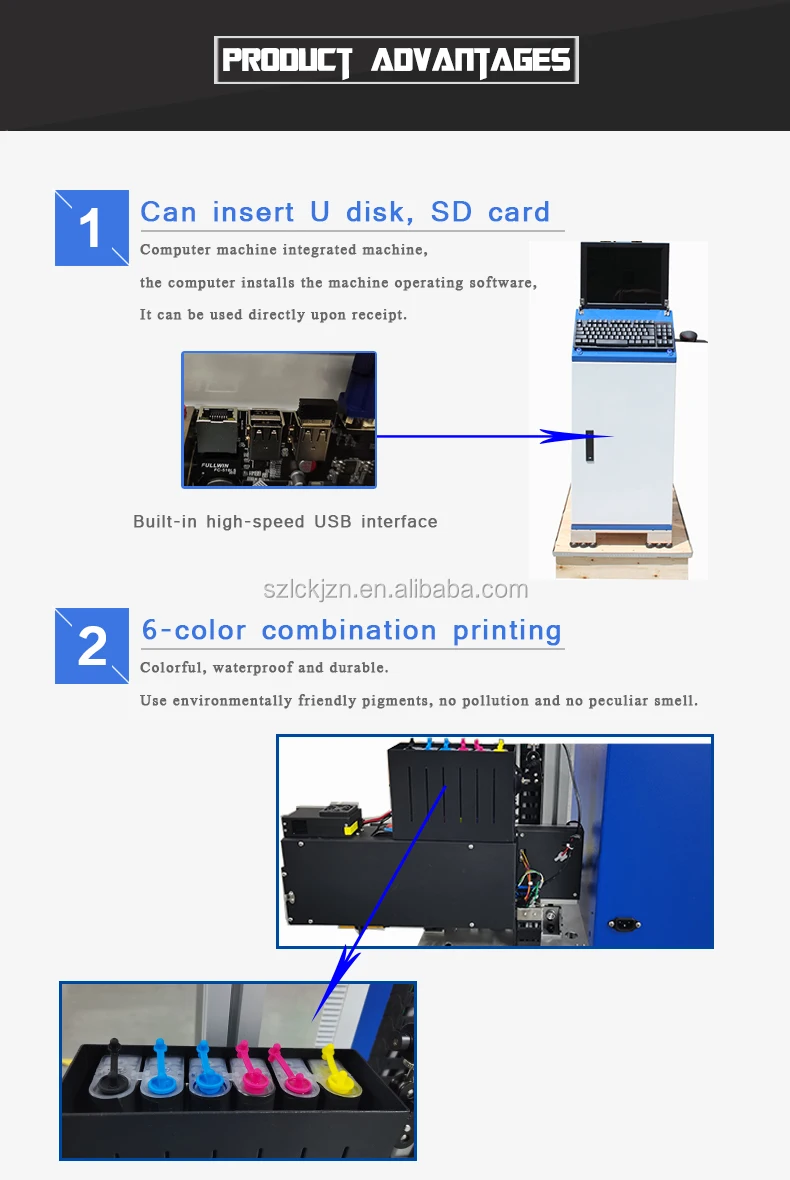 PRODUCT ADVANTAGES

1 Can insert U disk, SD card

Computer machine integrated machine,

the computer installs the machine operating software,

It can be used directly upon receipt.

FULLWIN

Built-in high-speed USB interface

szlckjzn.en.alibaba.com

2 6-color combination printing

Colorful, waterproof and durable.

Use environmentally friendly pigments, no pollution and no peculiar smell.