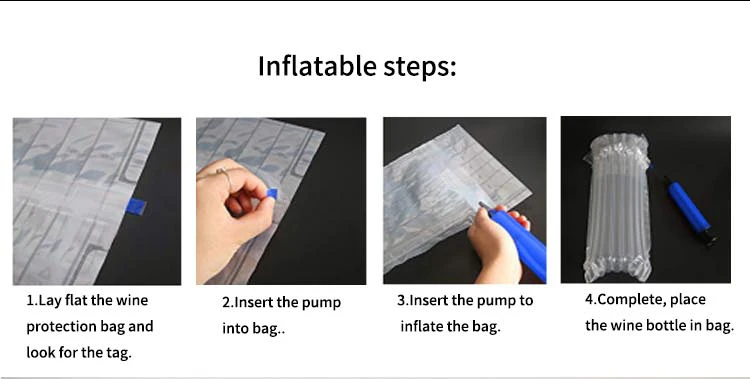 Inflatable steps:

1.Lay flat the wine protection bag and look for the tag.

2.Insert the pump into bag..

3.Insert the pump to inflate the bag.

4.Complete, place the wine bottle in bag.