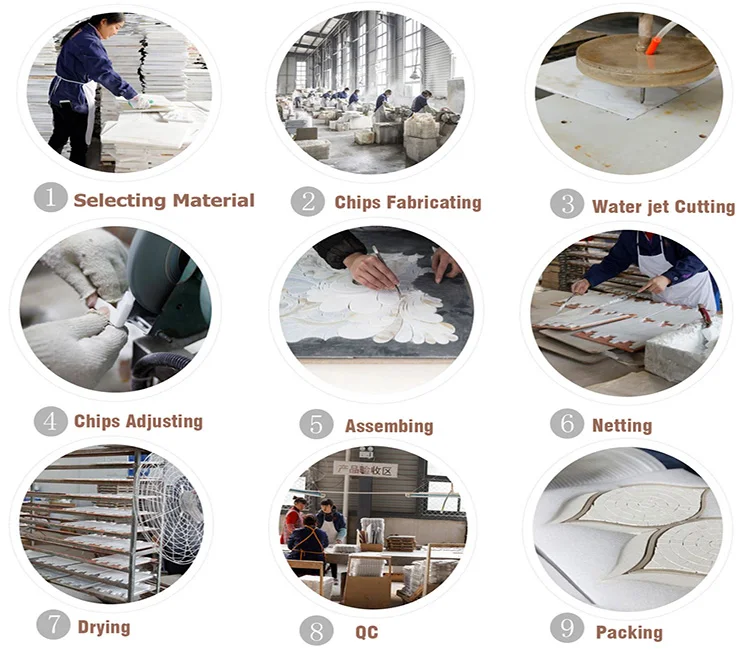 1 Selecting Material

2 Chips Fabricating

3 Water jet Cutting

4 Chips Adjusting

5 Assembing

6 Netting

产品验收区

7 Drying

8 QC

9 Packing