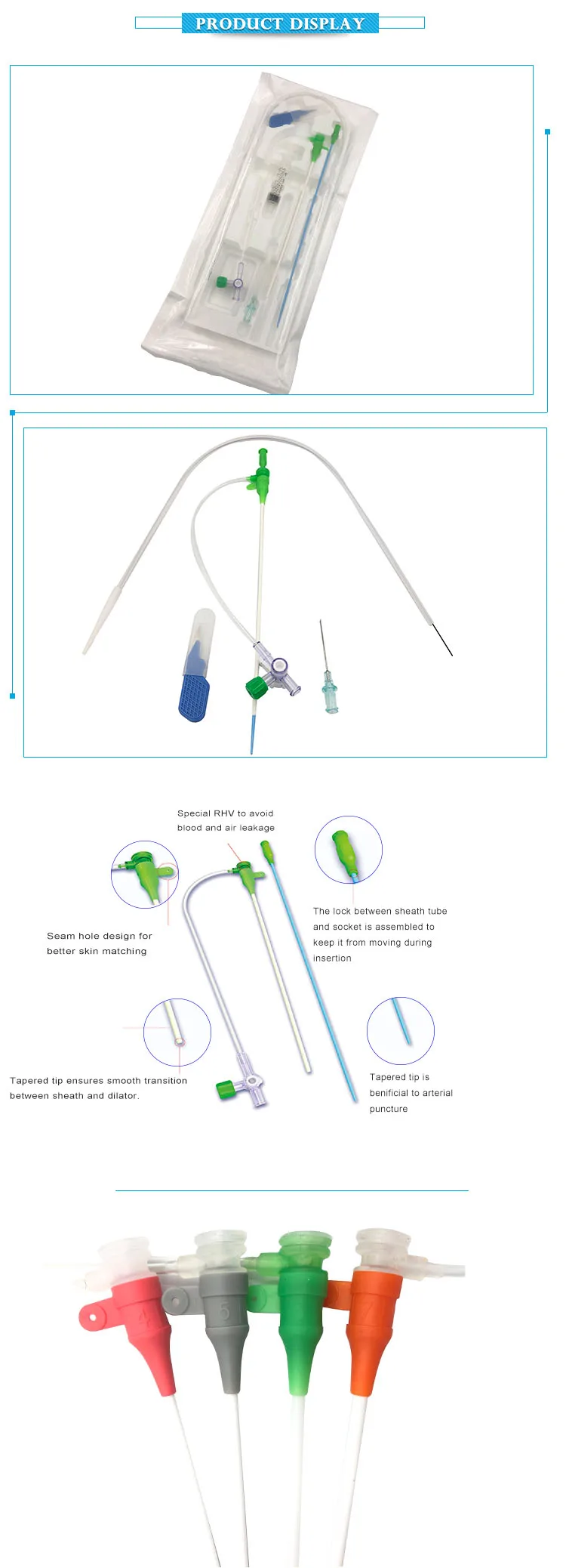 PRODUCT DISPLAY

Special RHV to avoid blood and air leakage

Seam hole design for better skin matching

The lock between sheath tube and socket is assembled to keep it from moving during insertion

Tapered tip ensures smooth transition between sheath and dilator.

Tapered tip is benificial to arterial puncture

4

5

7