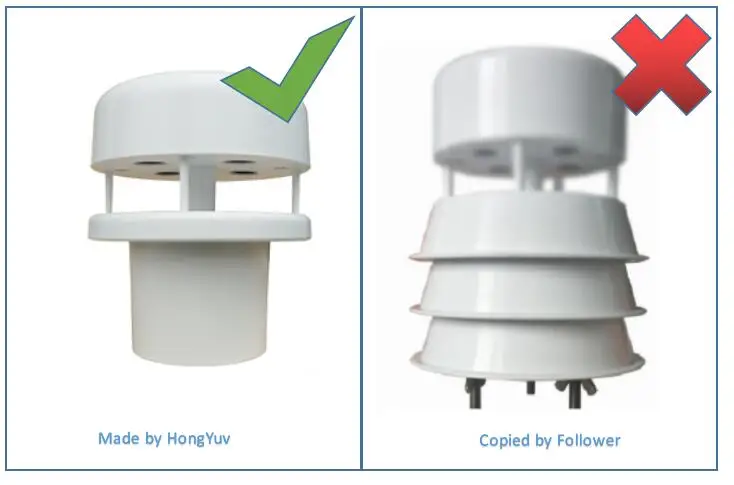 Made by HongYuv

Copied by Follower